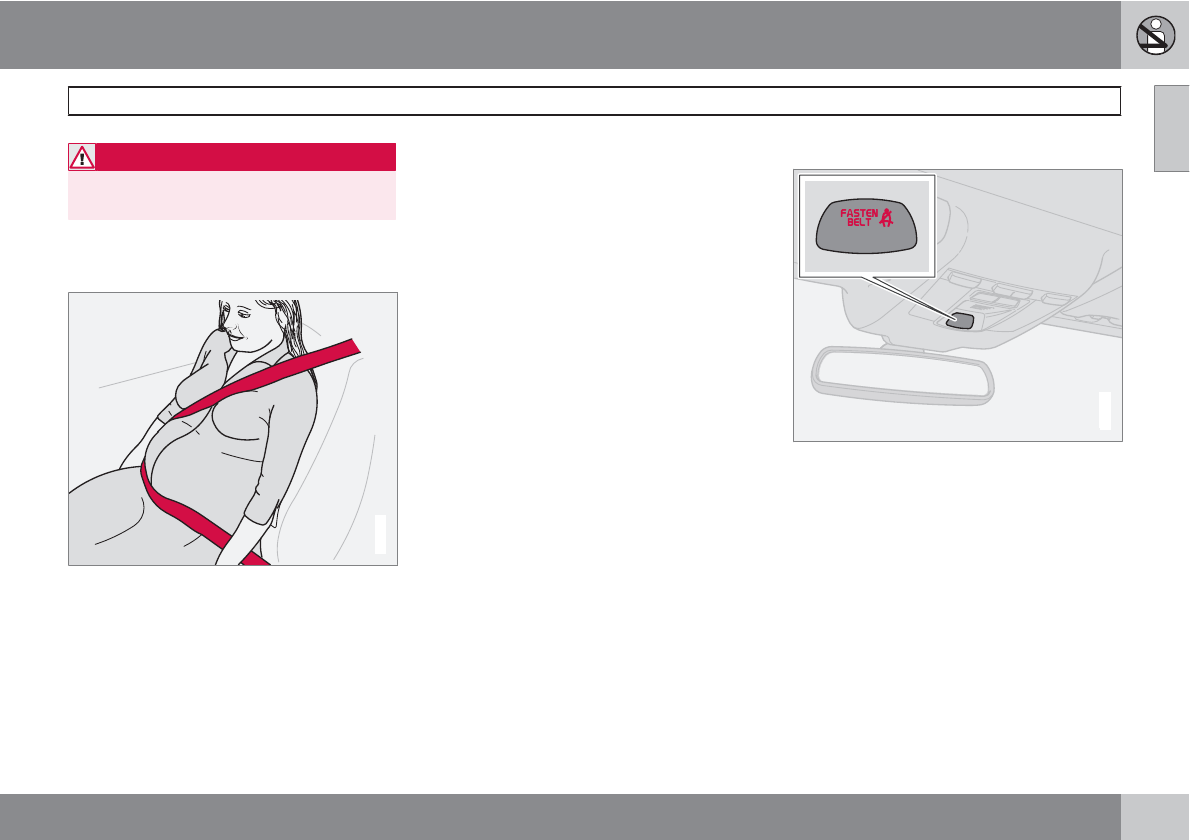 FASTEN BELT