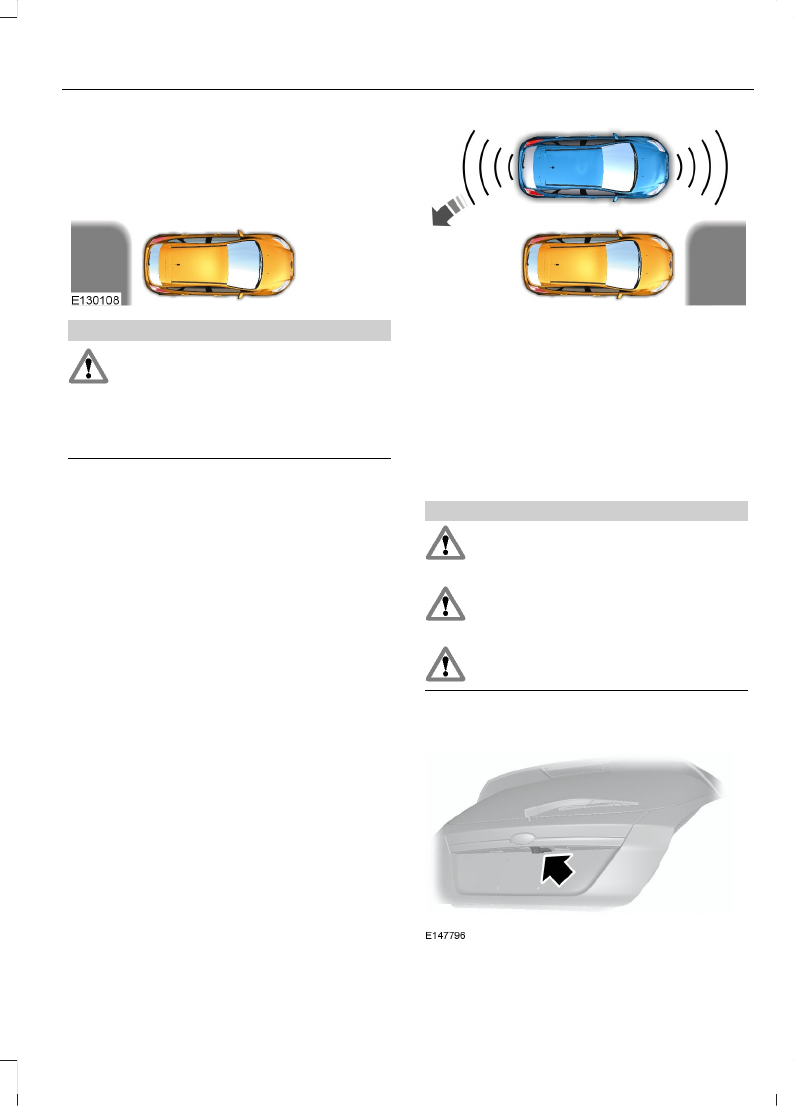 E130108

E147796