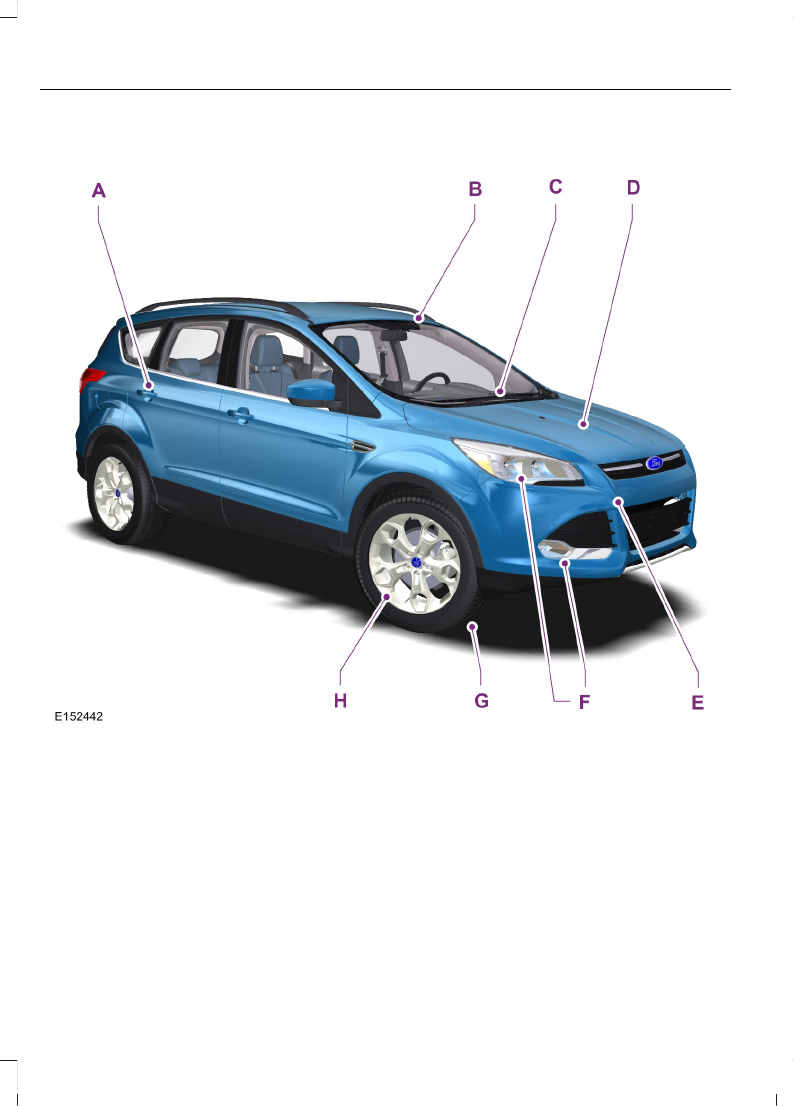 A
B
C
D
H
G
F
E
E152442