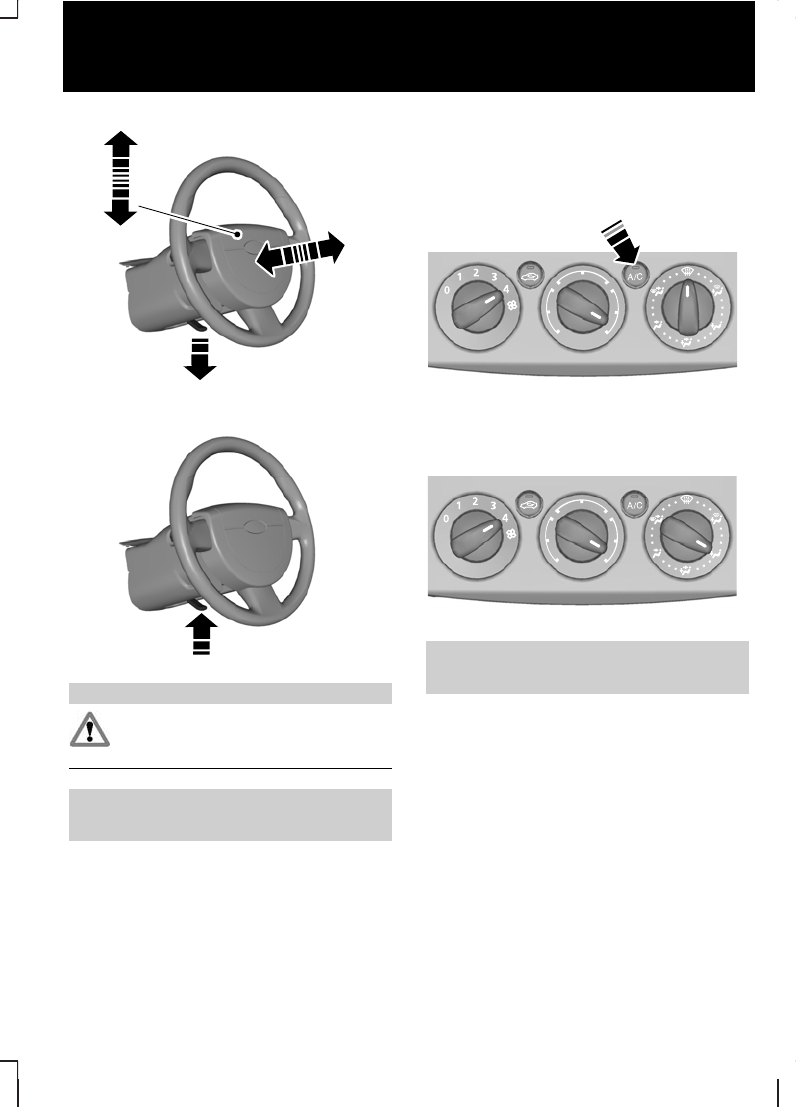 0 1 2 3 4
A/C

0 1 2 3 4
A/C