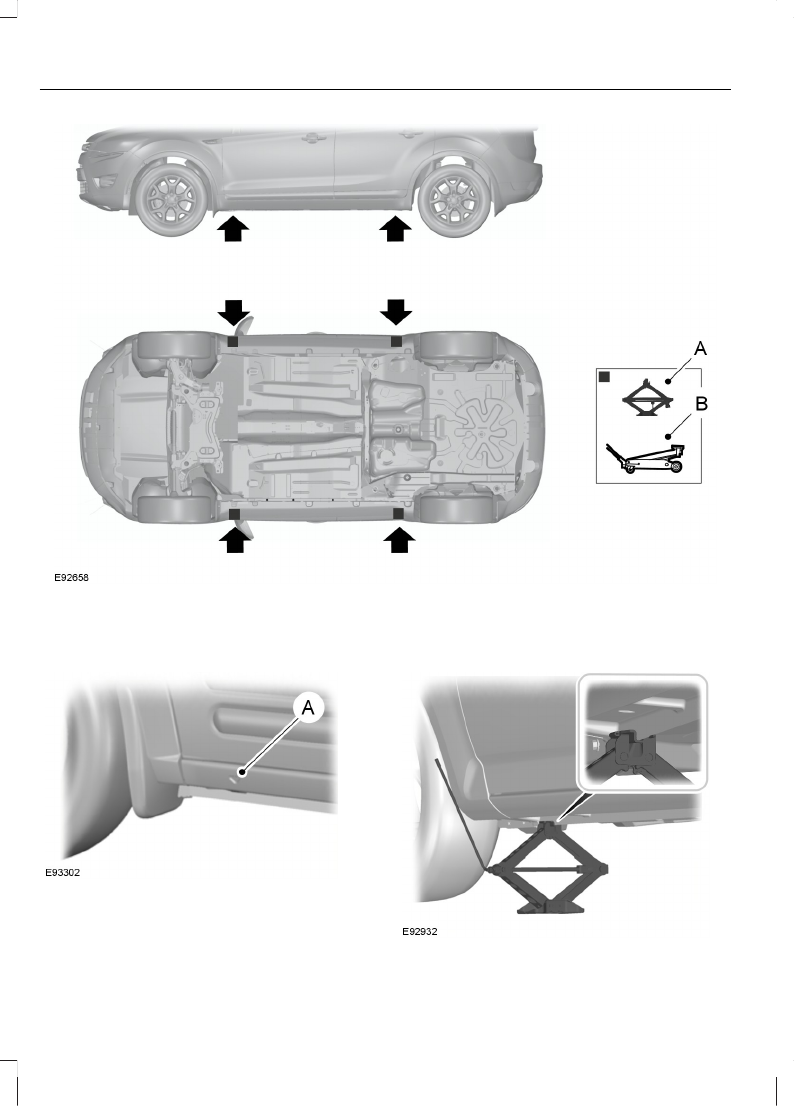 A
B
E92658
A
E93302
E92932