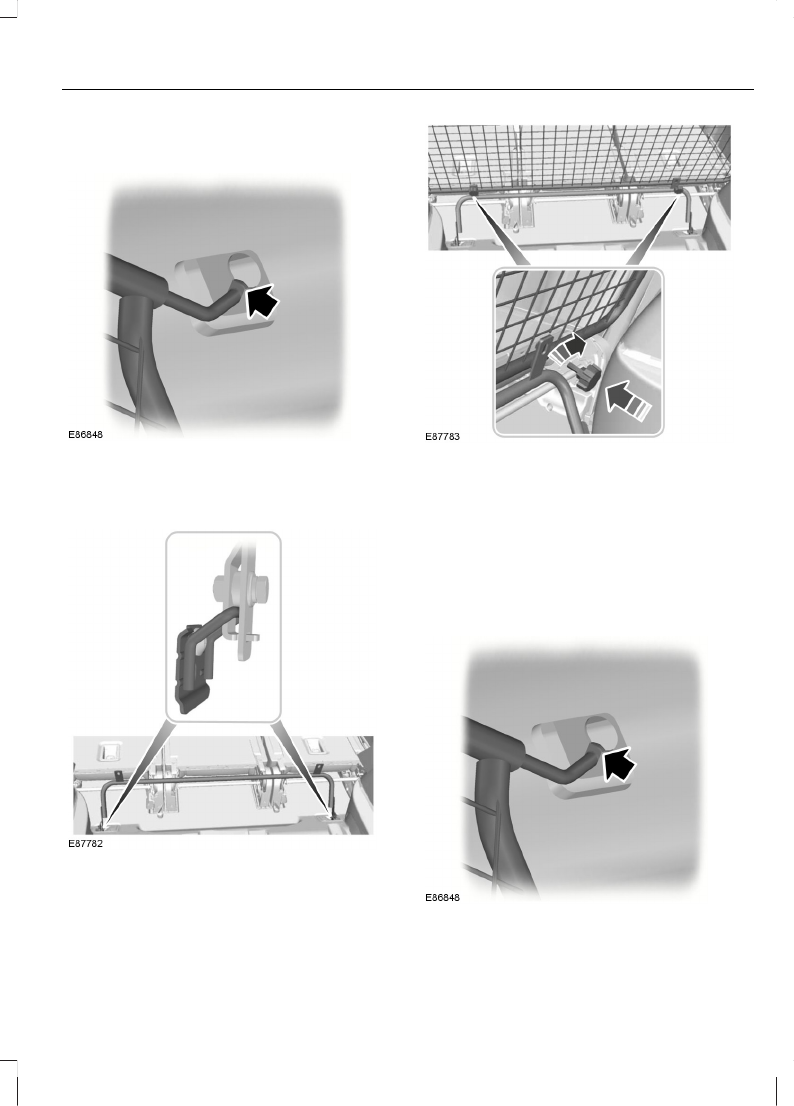 E86848

E87782

E87783

E86848