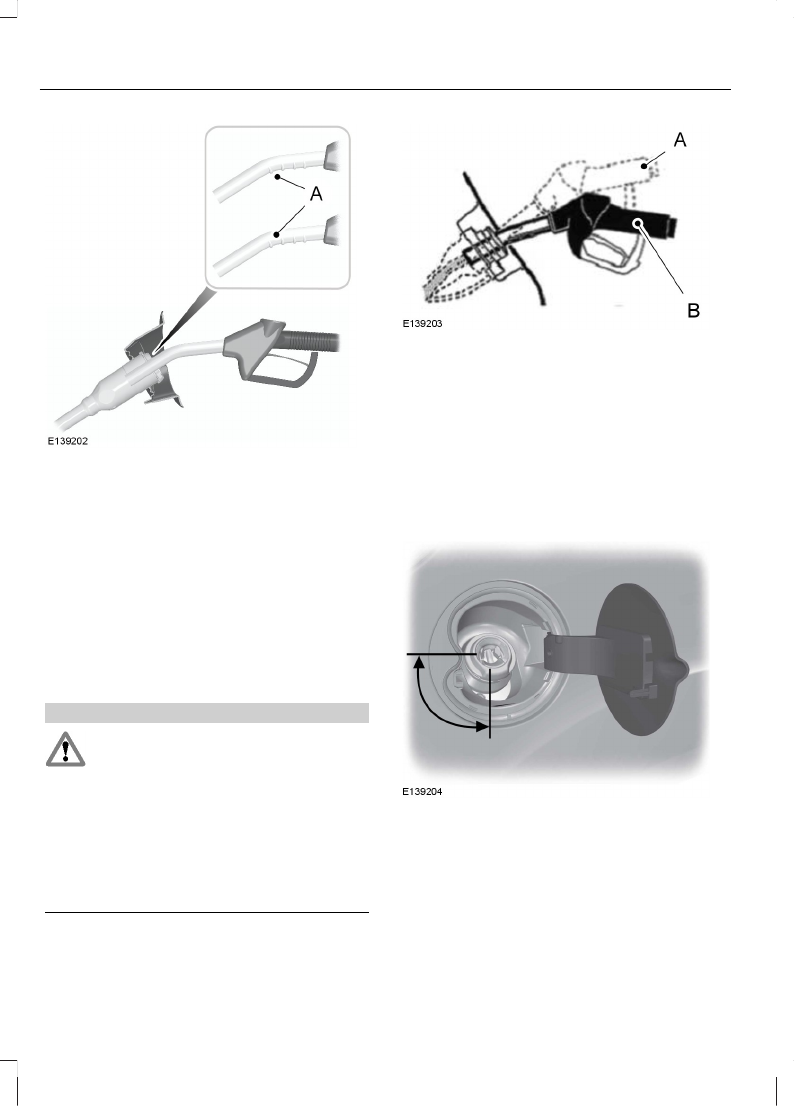 A

E139202

A

B

E139203

E139204