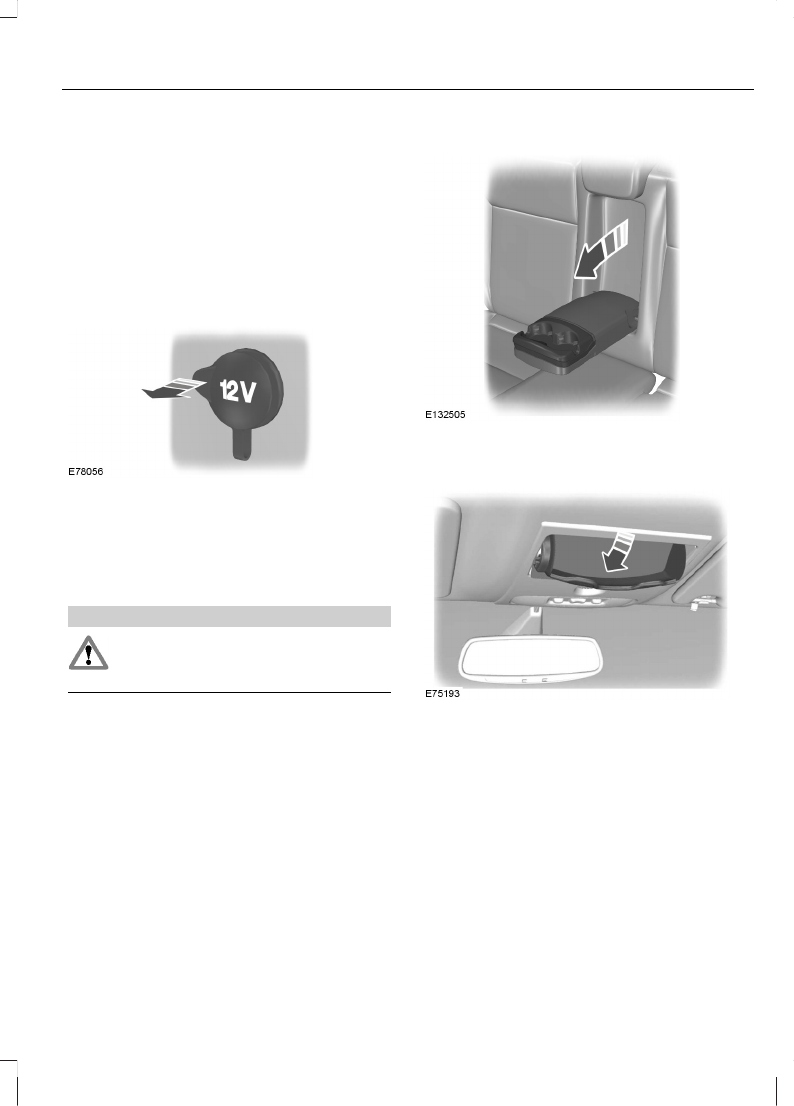 12V

E78056

E132505

E75193