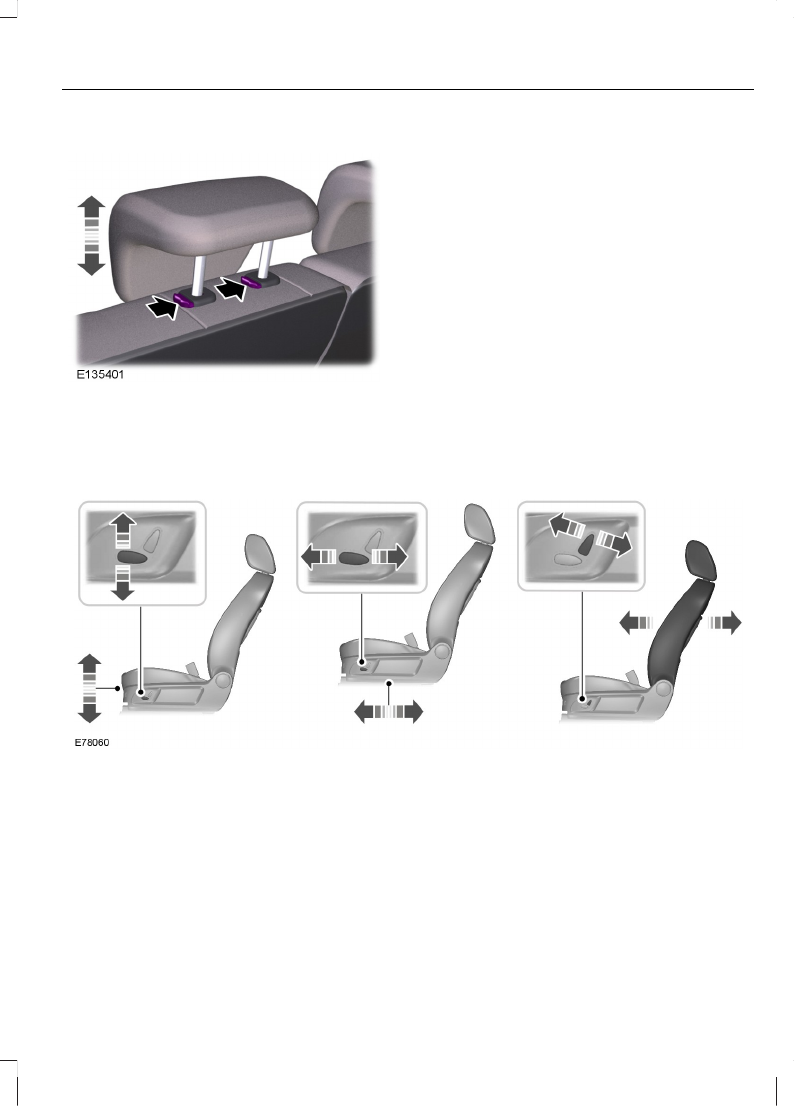 E135401

E78060