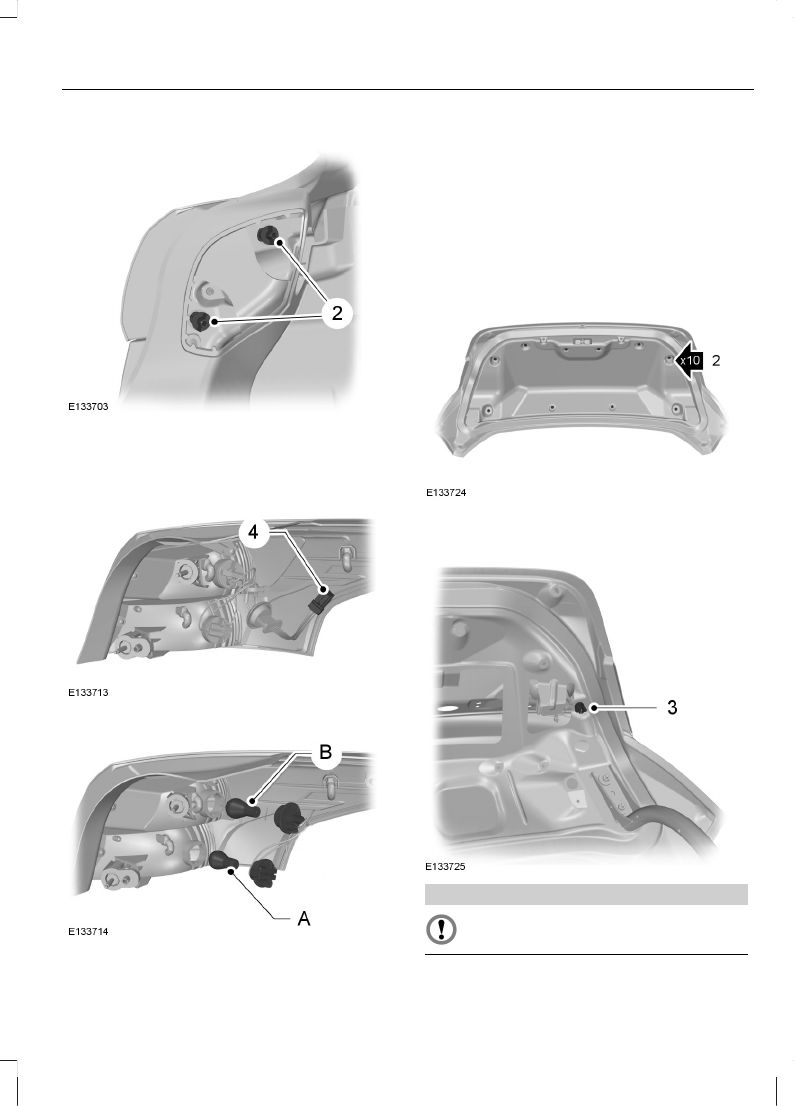 2

E133703

4

E133713

B

A

E133714

x10 2

E133724

3

E133725