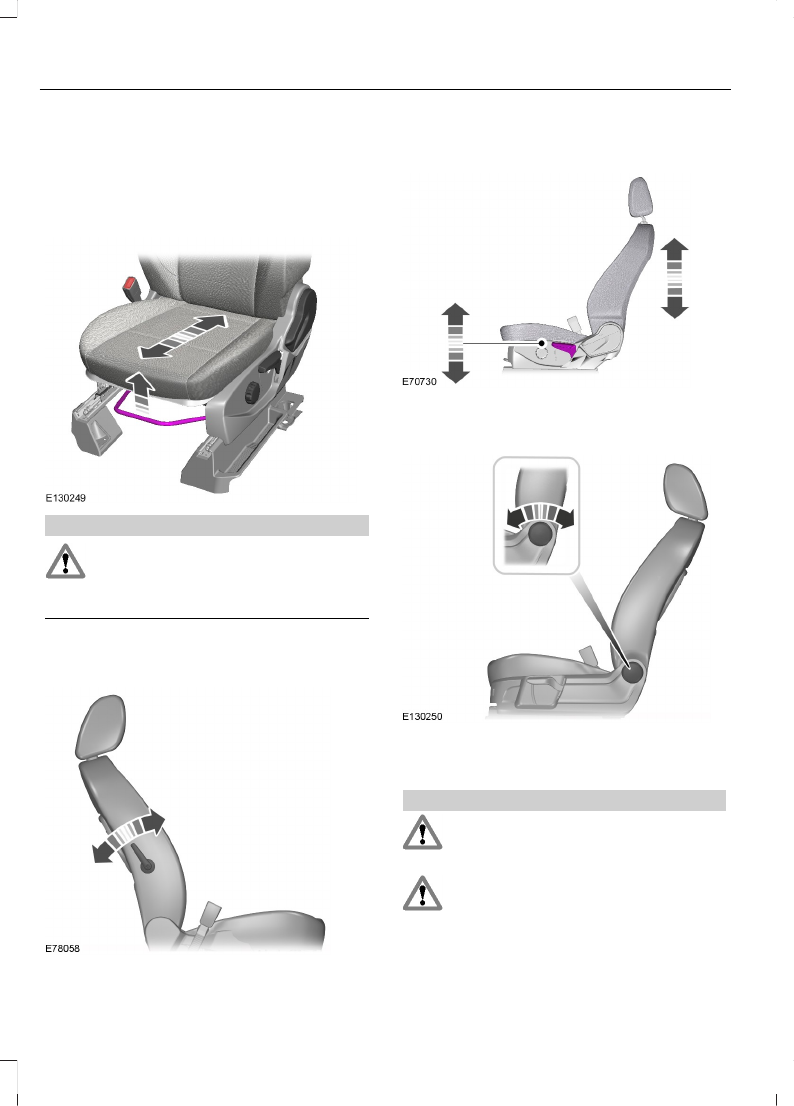 E130249

E78058

E70730

E130250