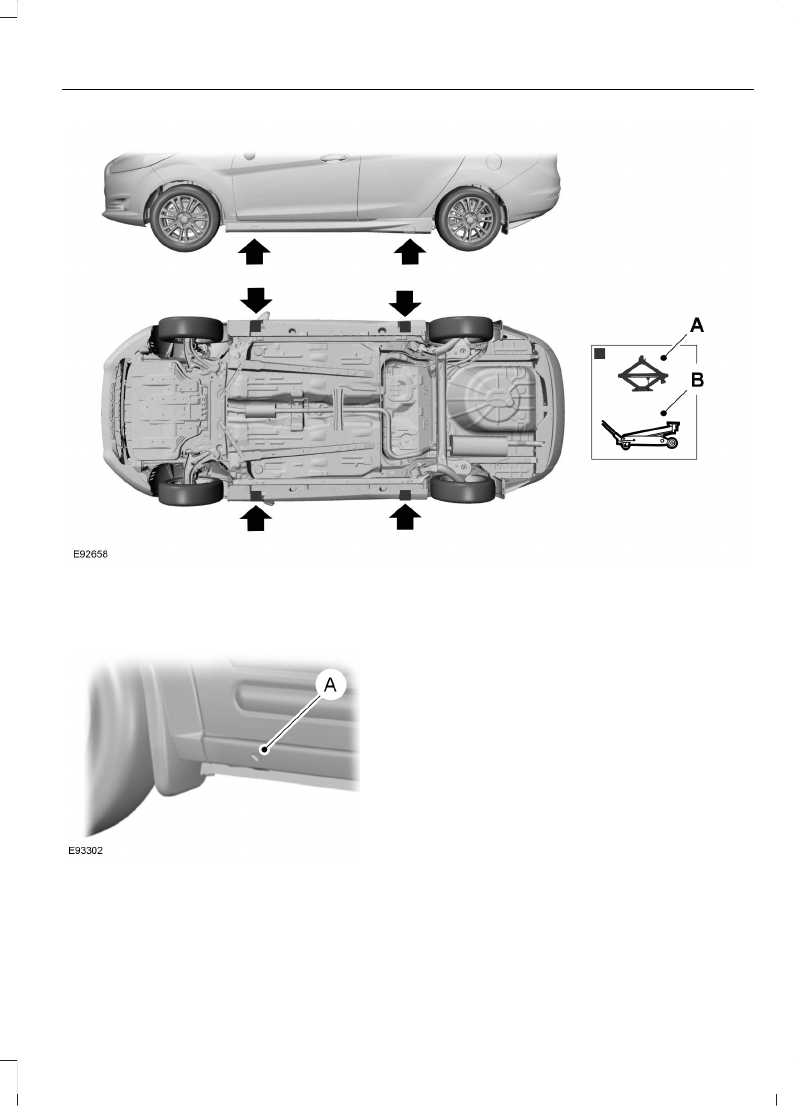 A

B

E92658

A

E93302