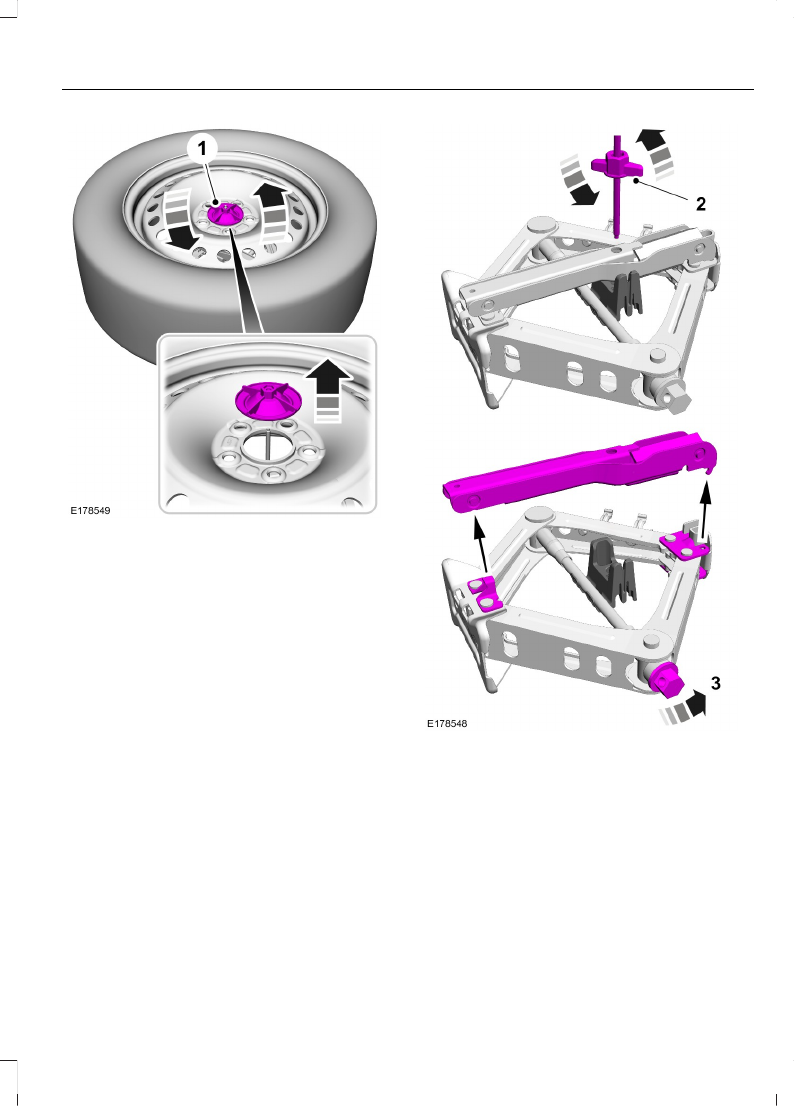 1

E178549

2

3

E178548