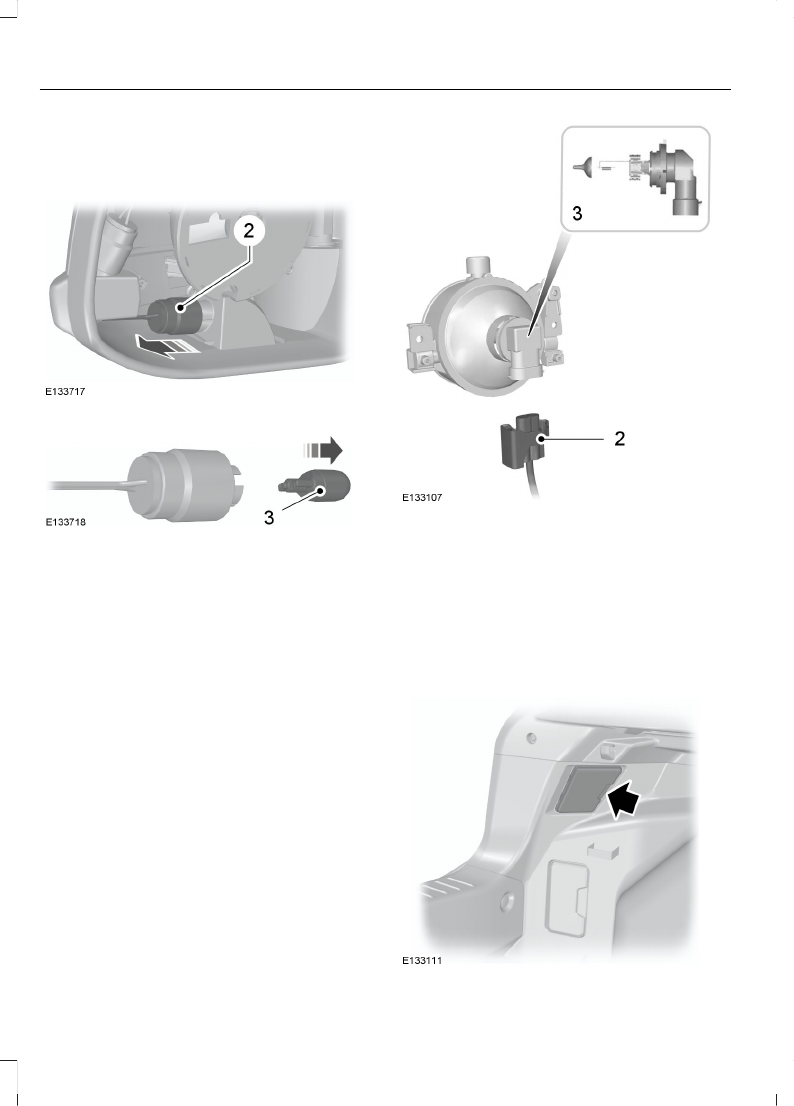 2

E133717

3

E133718

3

2

E133107

E133111