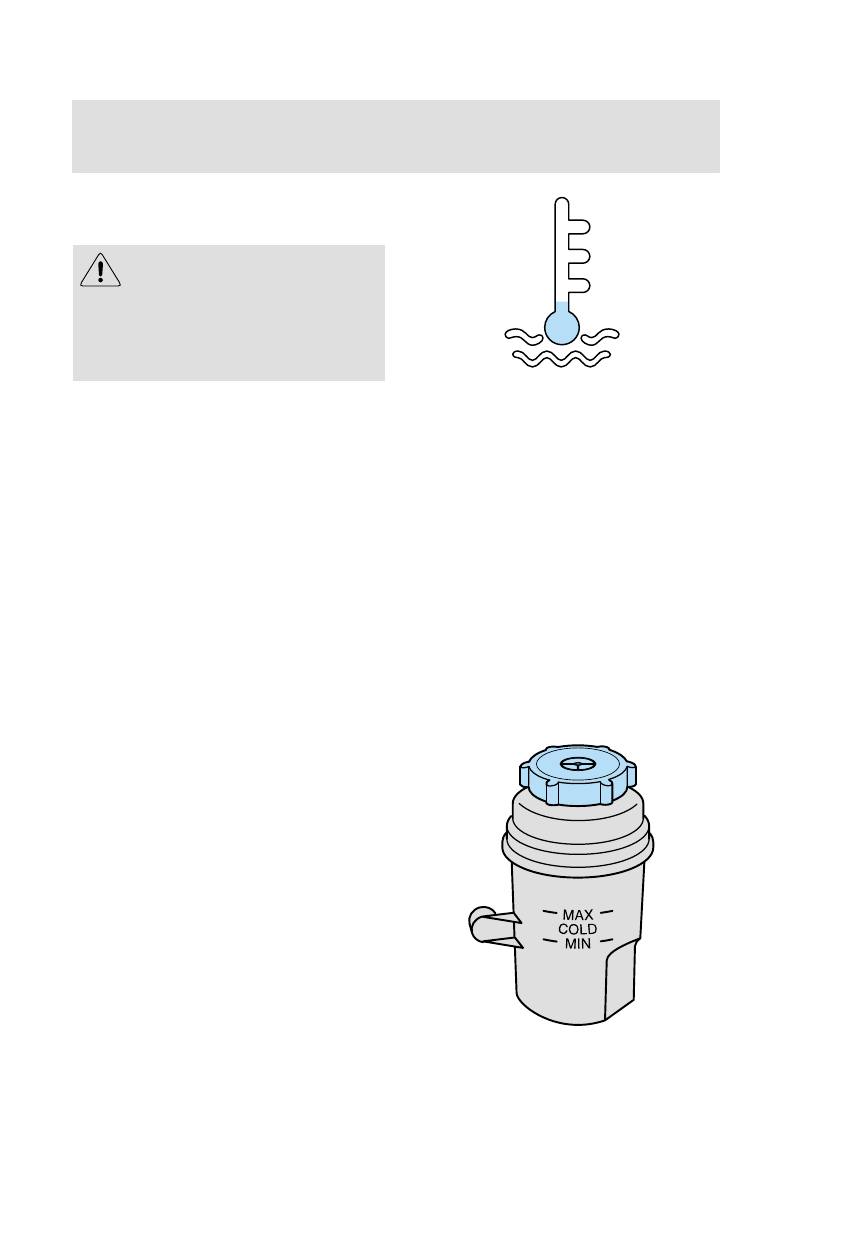 MAX
COLD
MIN