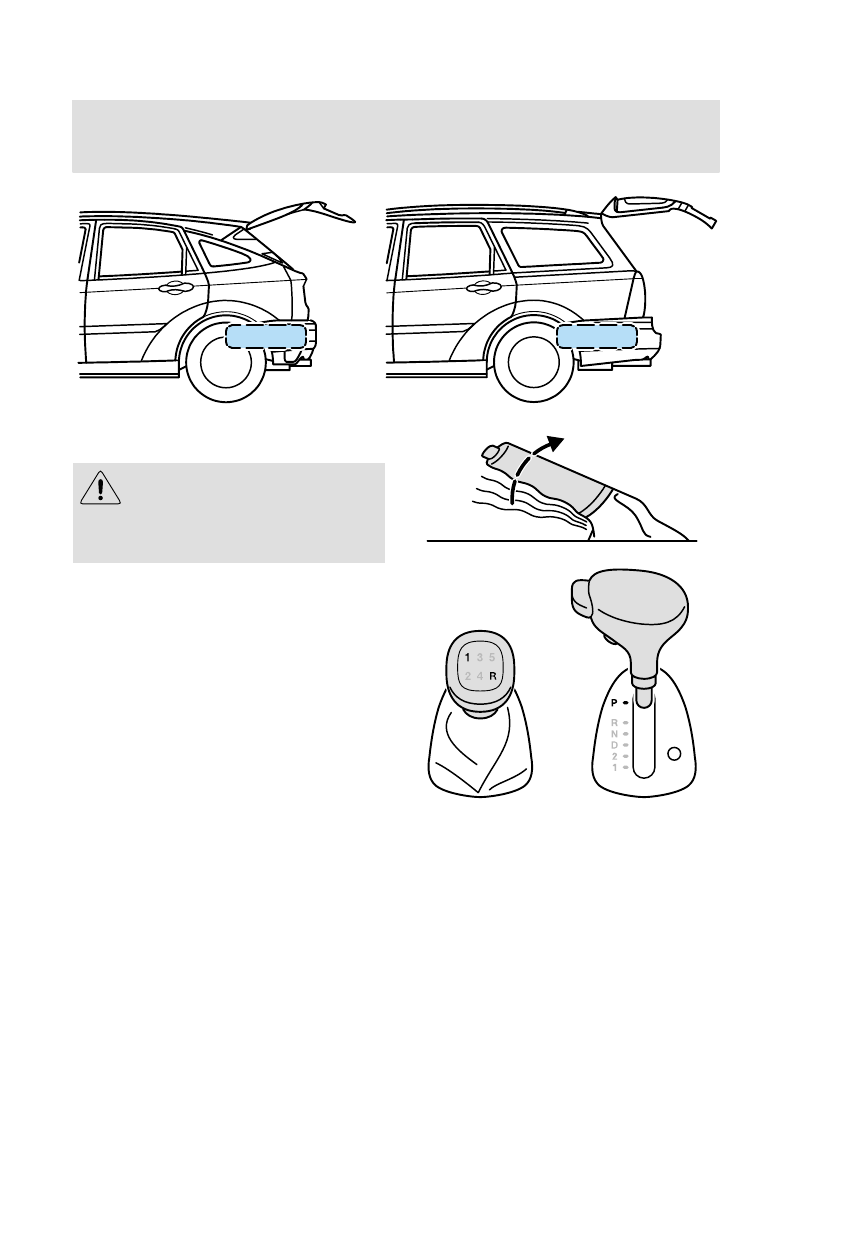 1 3 5
2 4 R

P
R
N
D
2
1