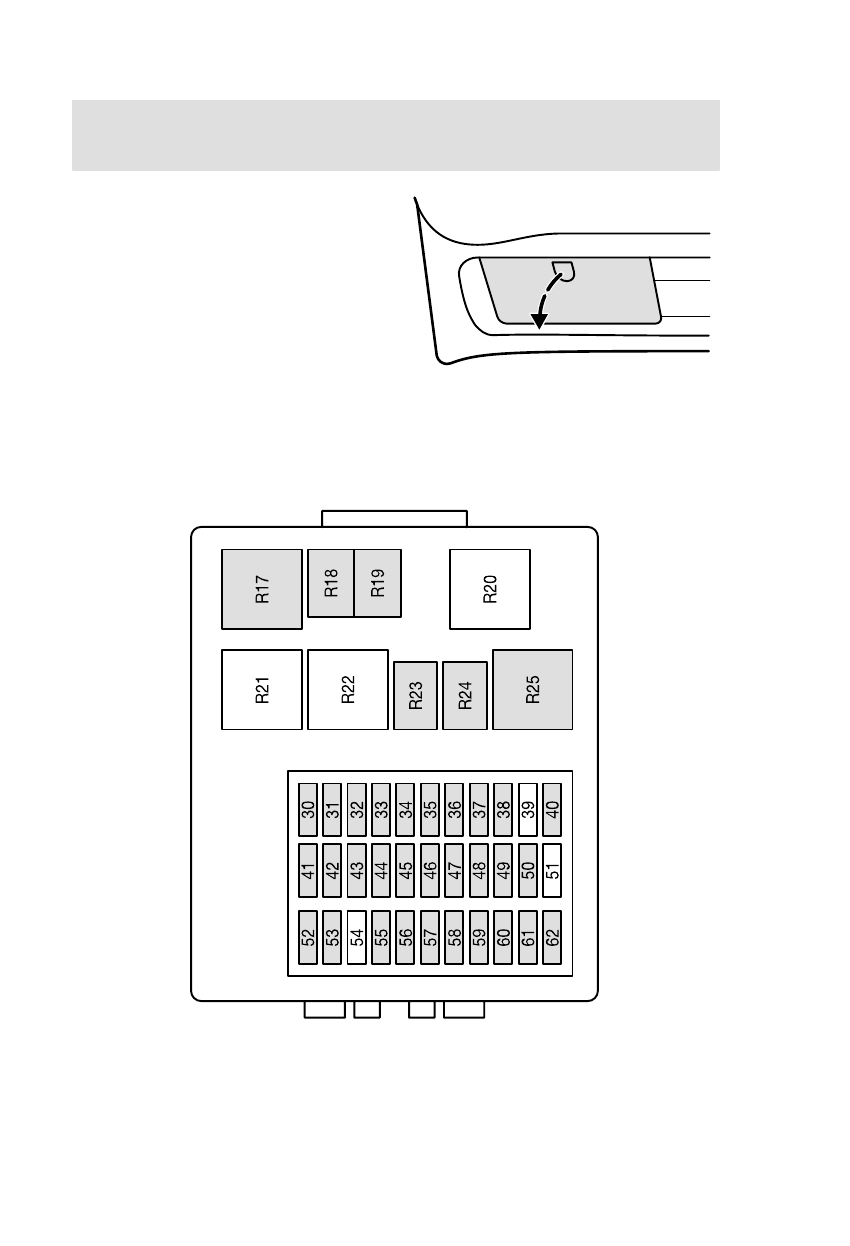 R17
R18
R19
R20
R21
R22
R23
R24
R25

30 31 32 33 34 35 36 37 38 39 40
41 42 43 44 45 46 47 48 49 50 51
52 53 54 55 56 57 58 59 60 61 62