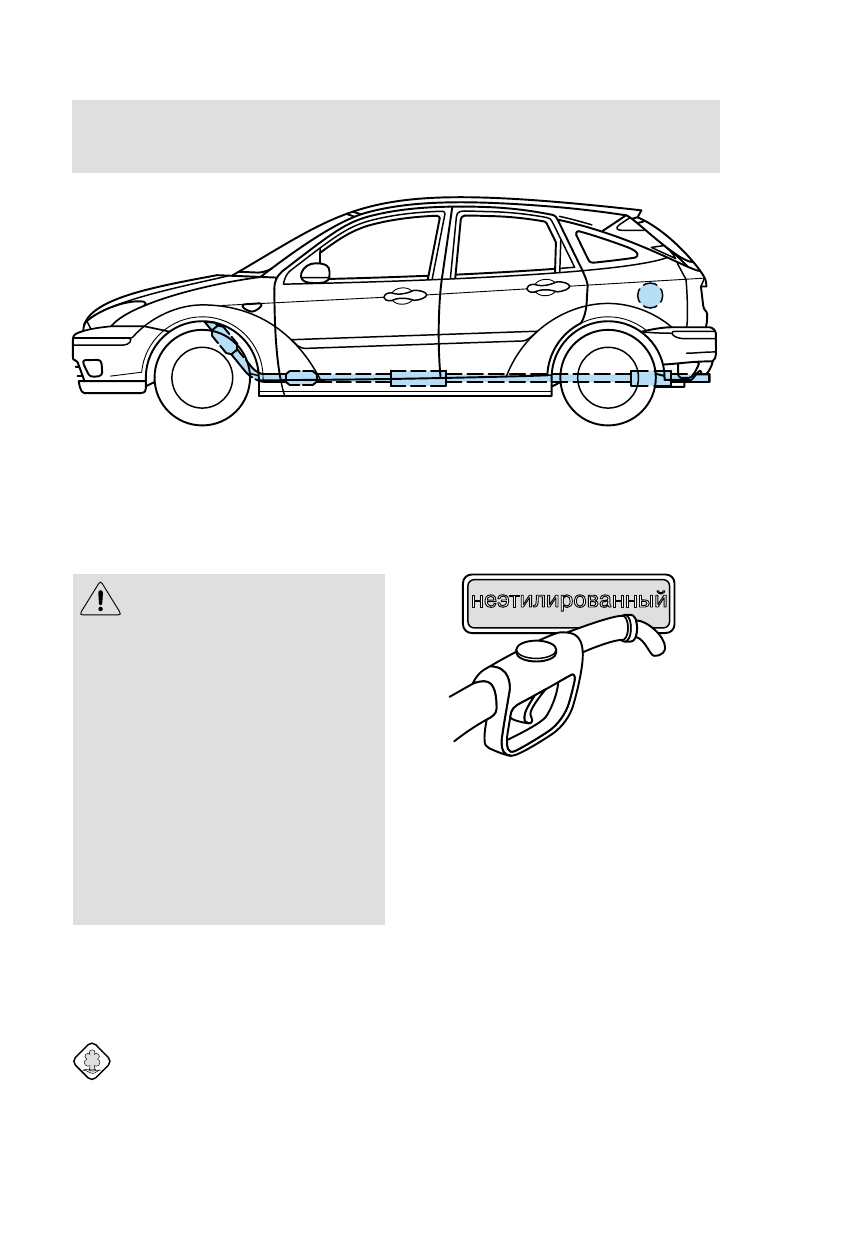 неэтилированный