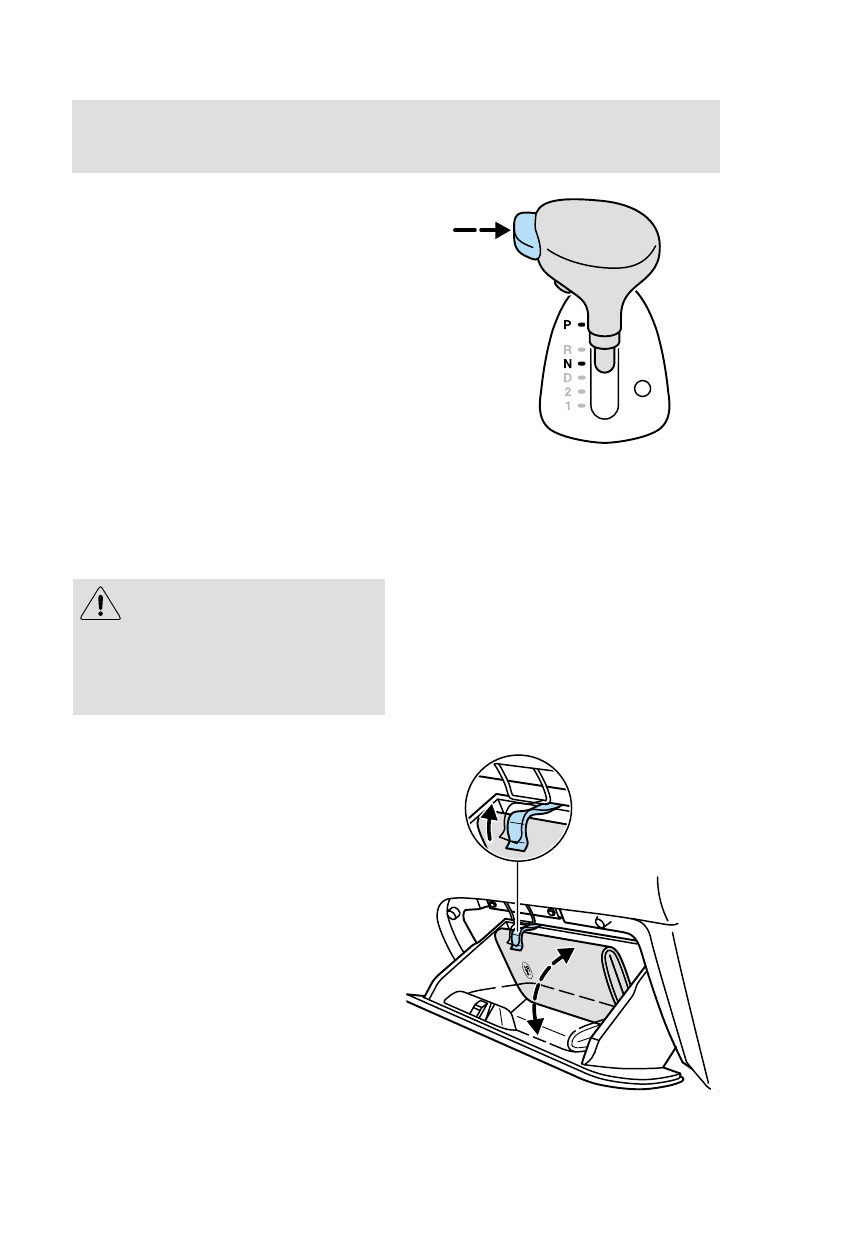 P
R
N
D
2
1