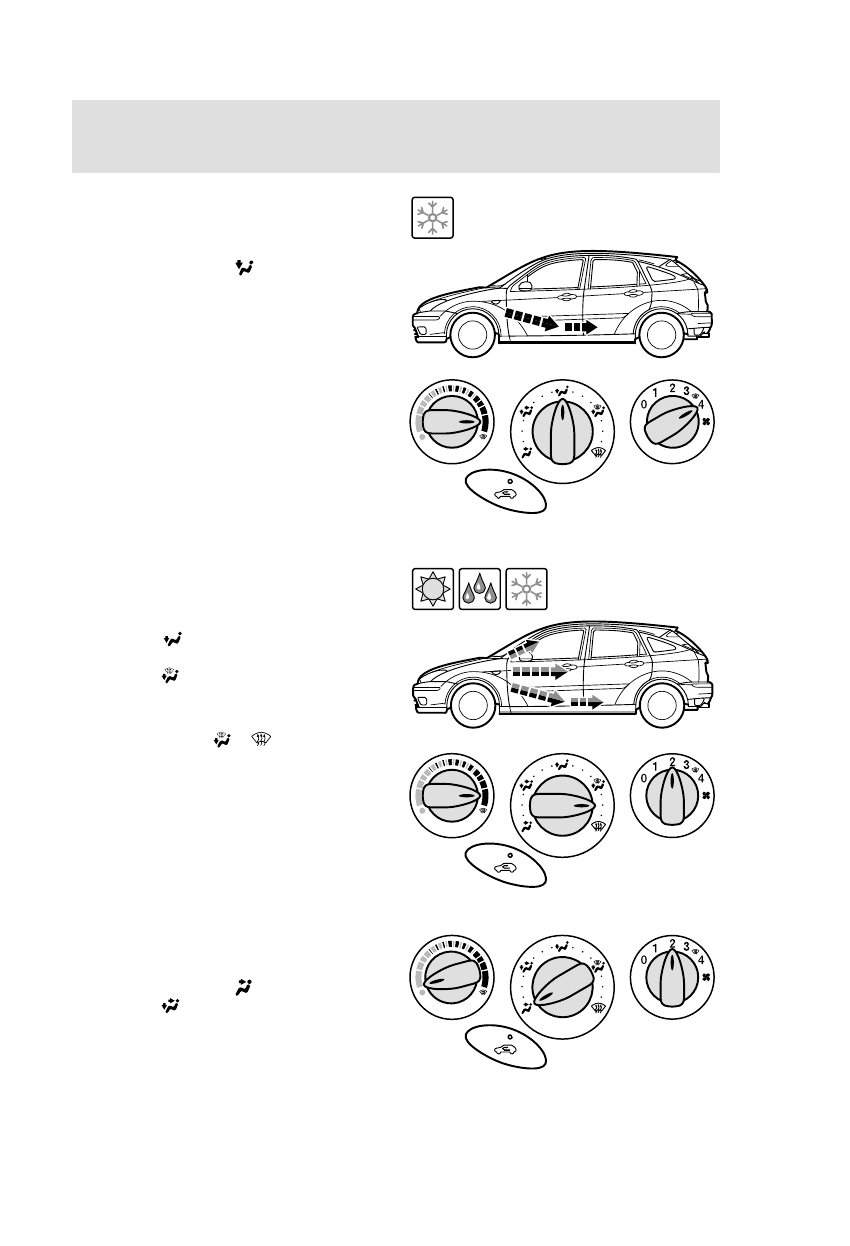 0 1 2 3 4

0 1 2 3 4

0 1 2 3 4