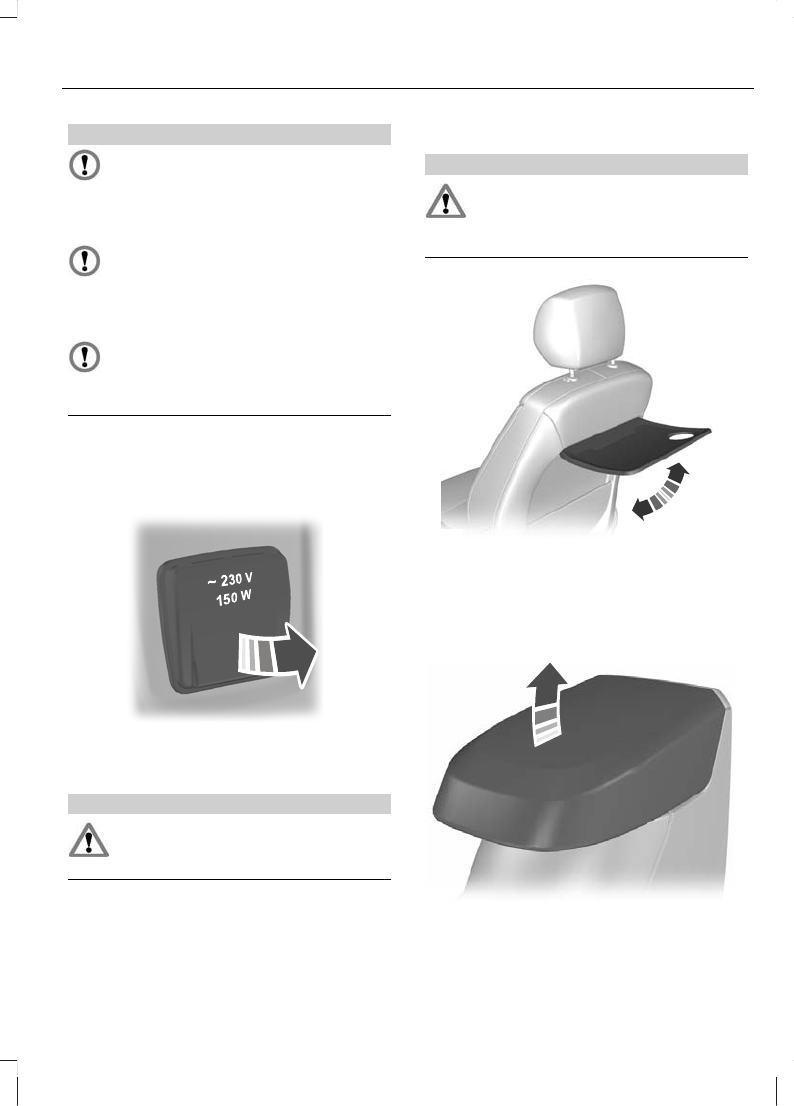 ~ 230 V
150 W