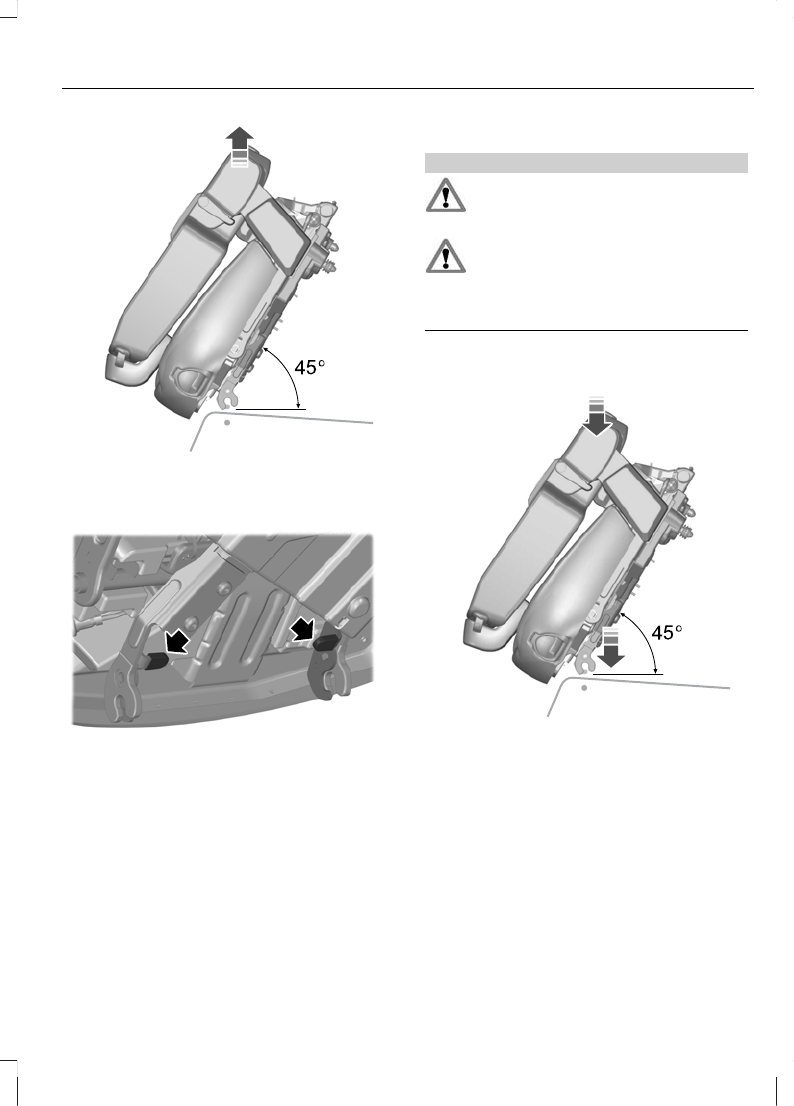 45°

45°