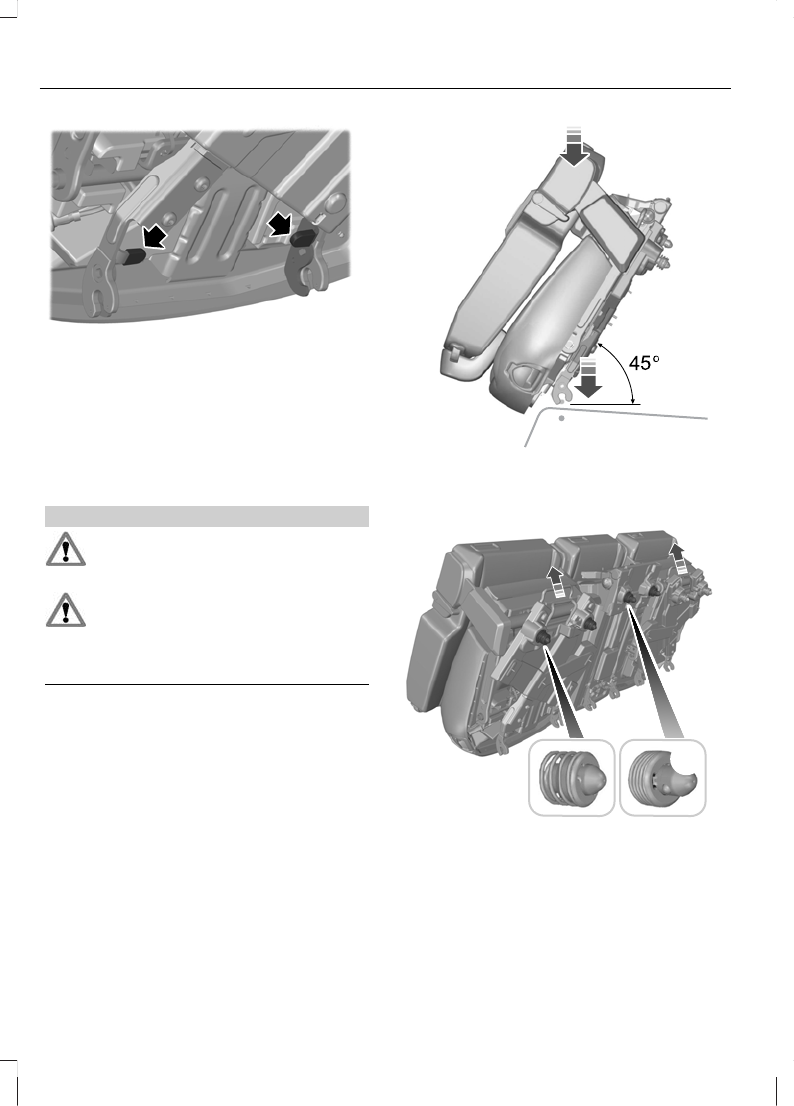 45°