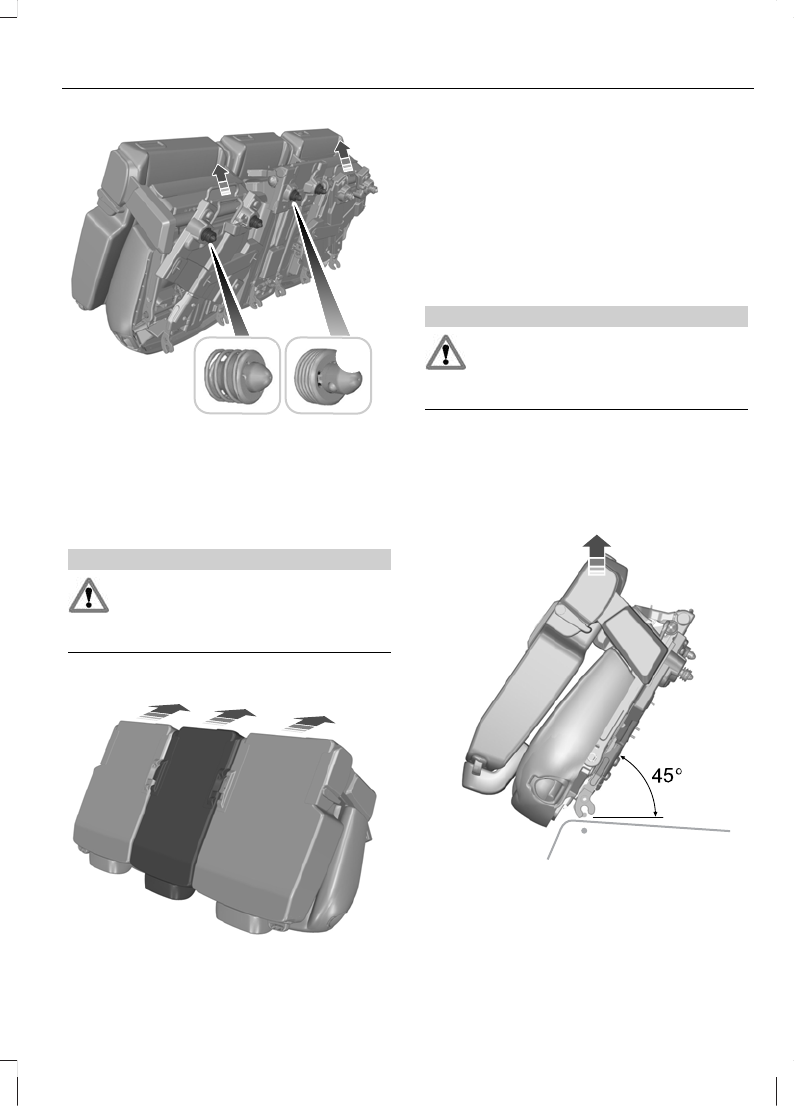 45°