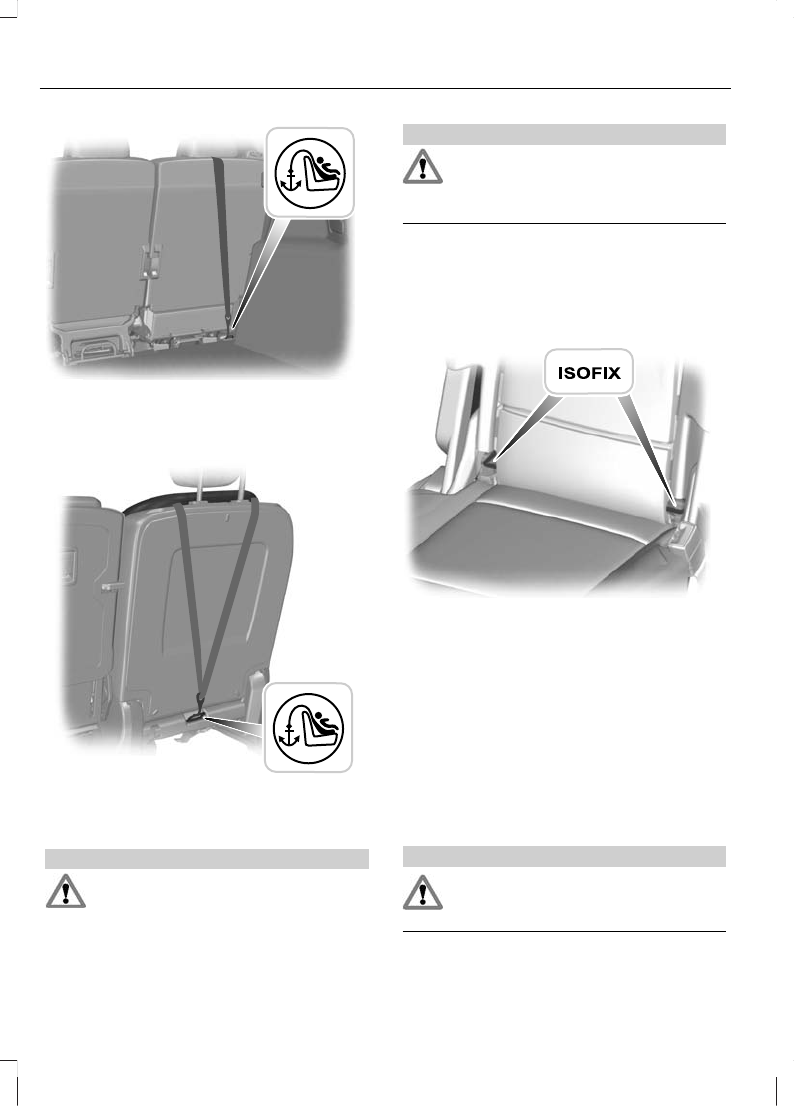 ISOFIX