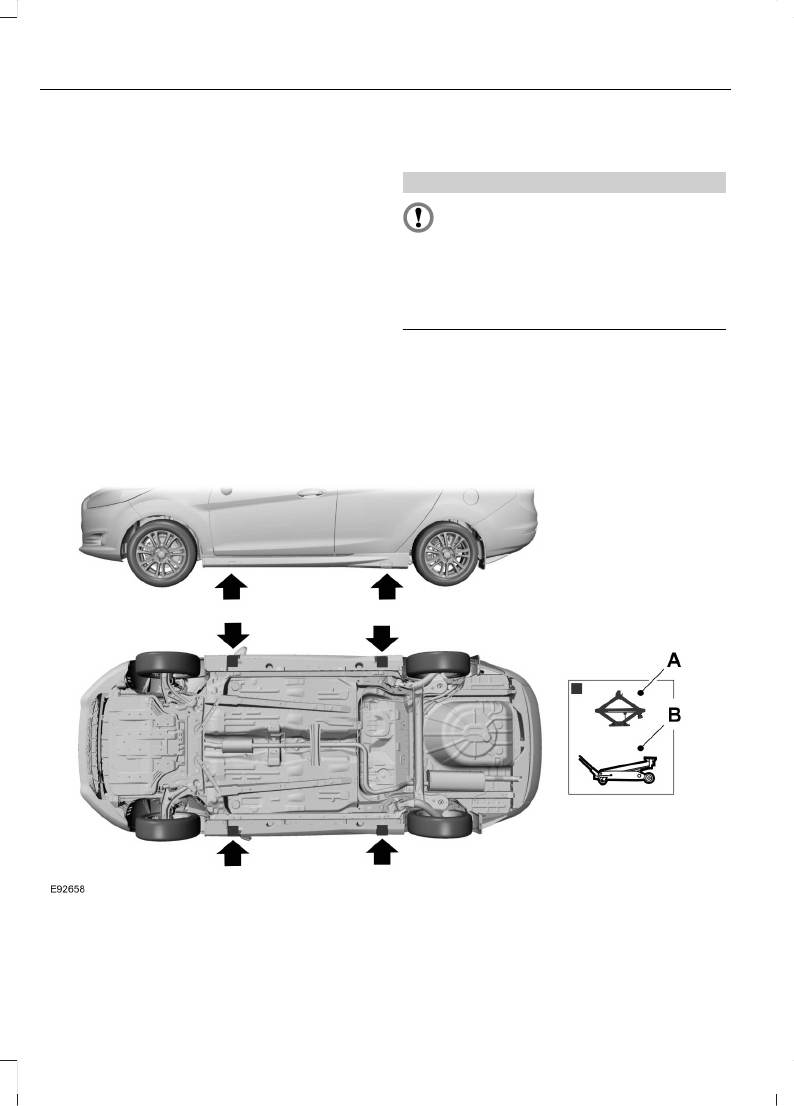 A

B

E92658