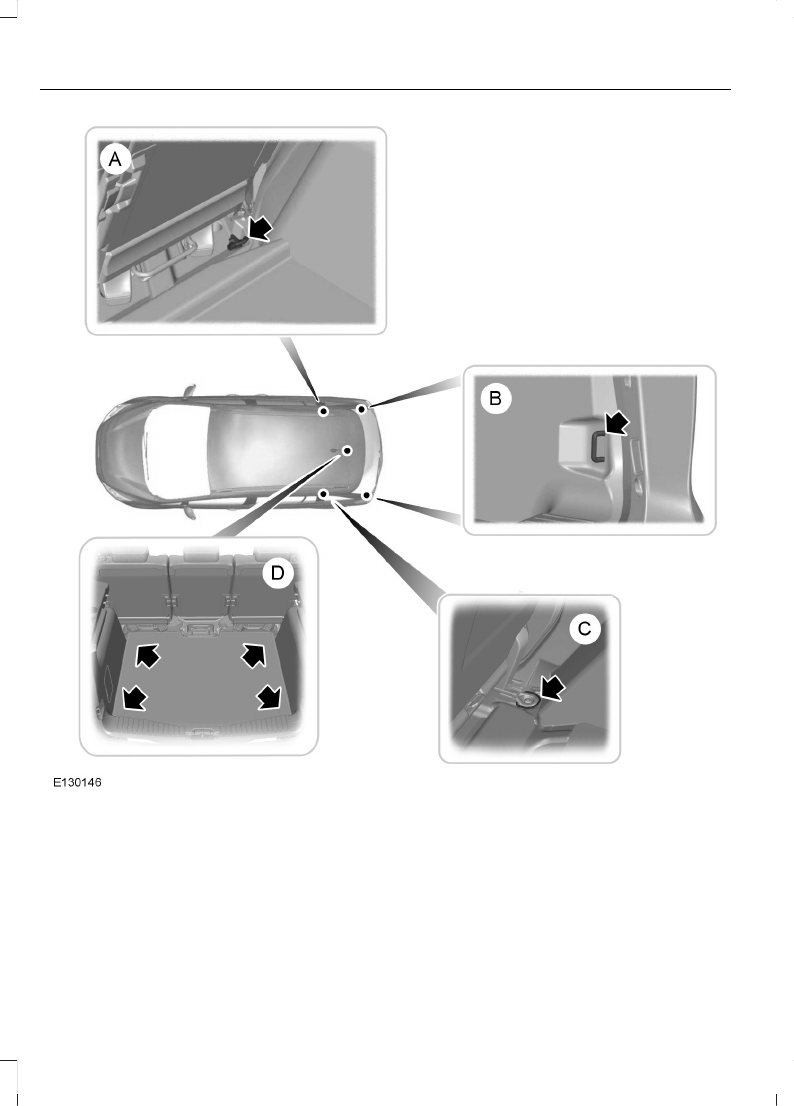 A

B

D

C

E130146