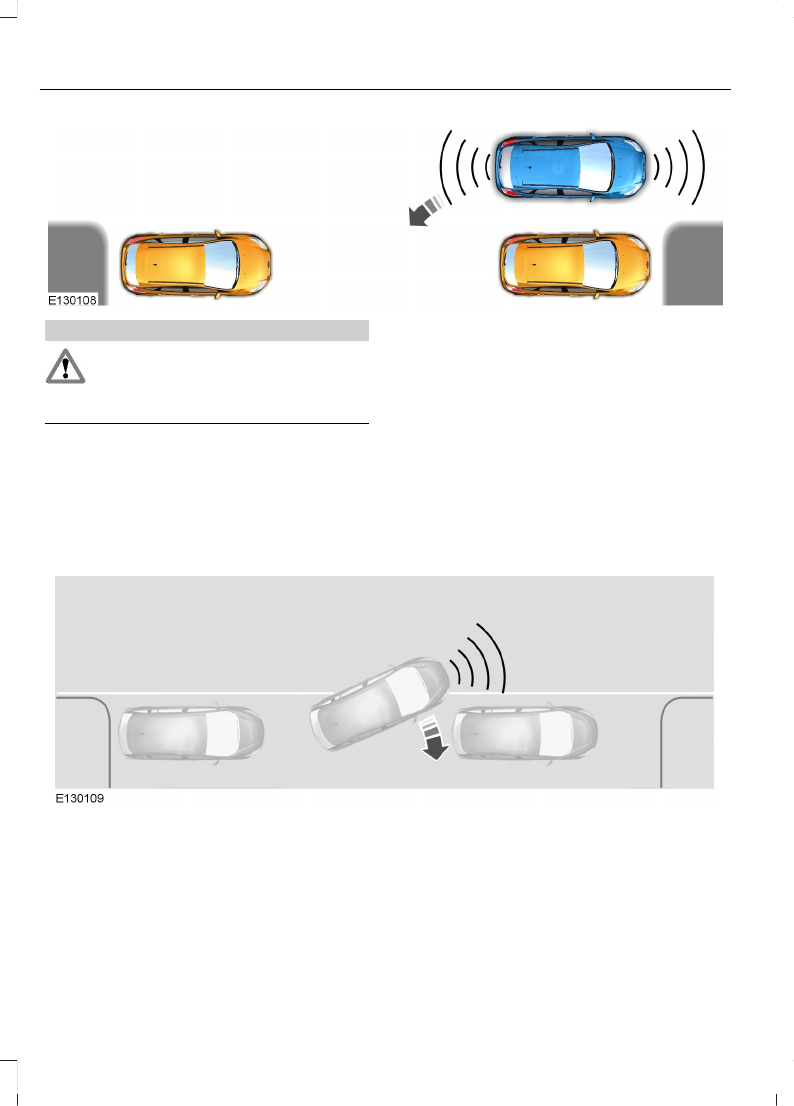 E130108

E130109