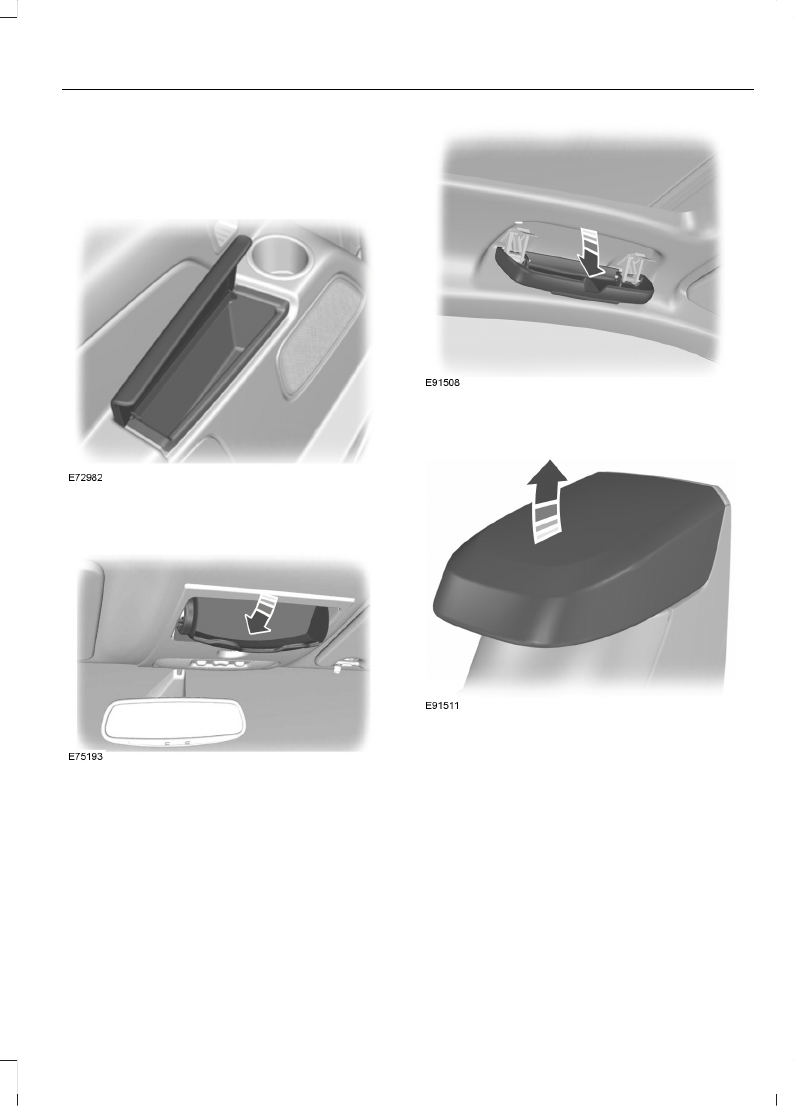 E72982

E75193

E91508

E91511