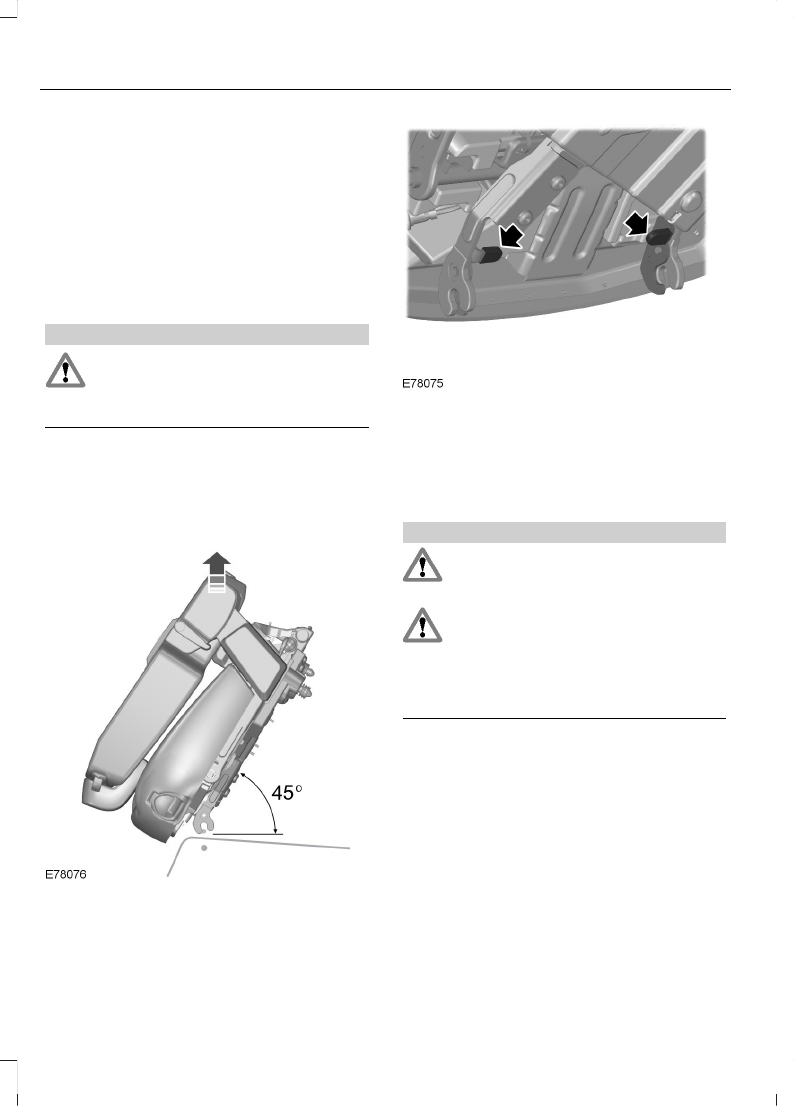 45°

E78076

E78075