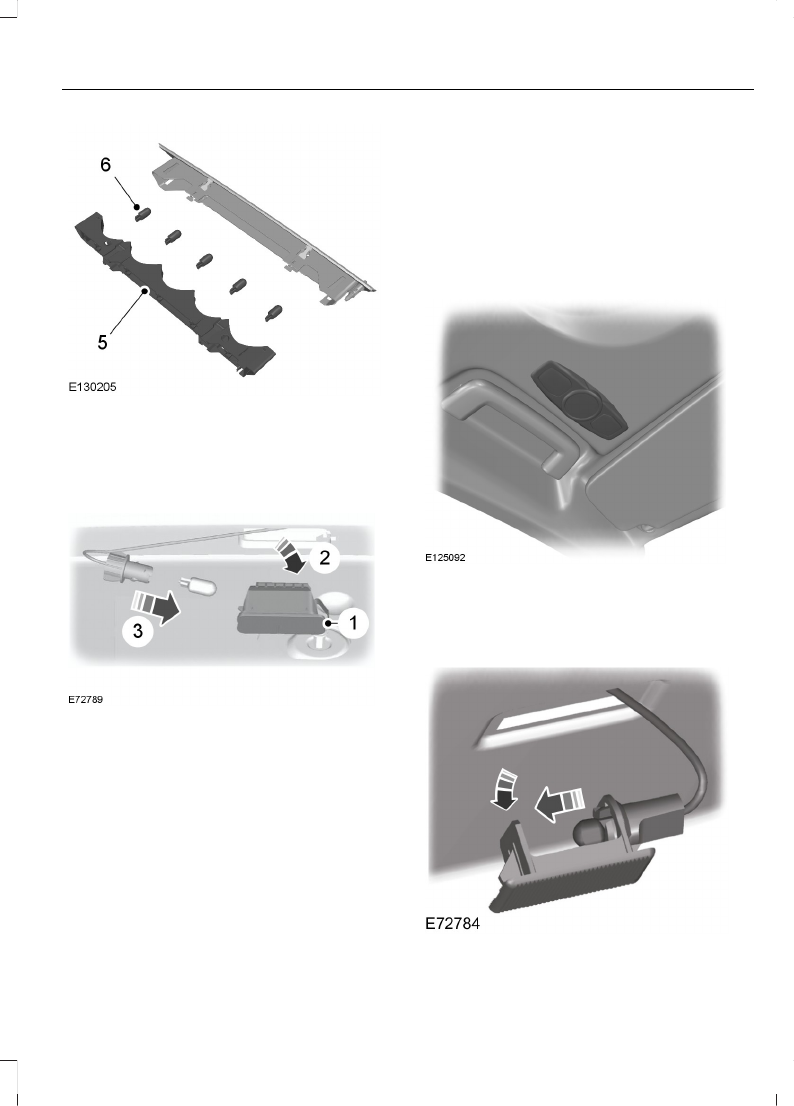 6

5

E130205

2

3

1

E72789

E125092

E72784