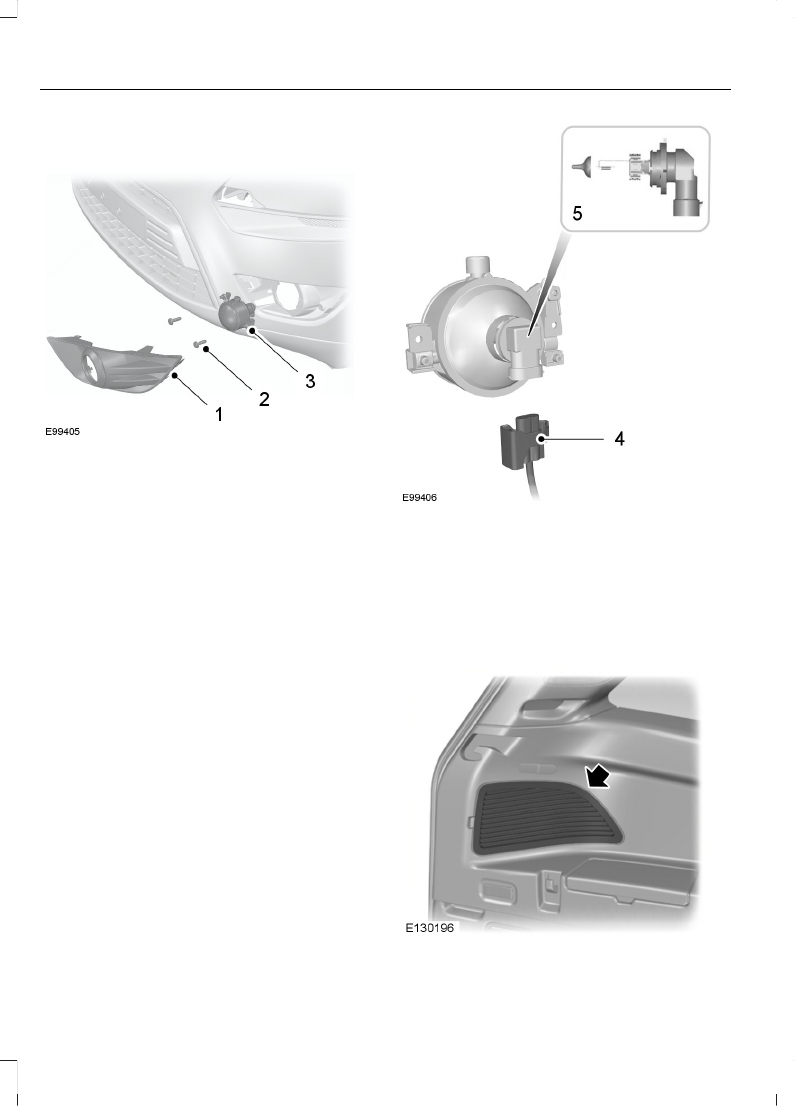 1
2
3
E99405

5
4
E99406

E130196