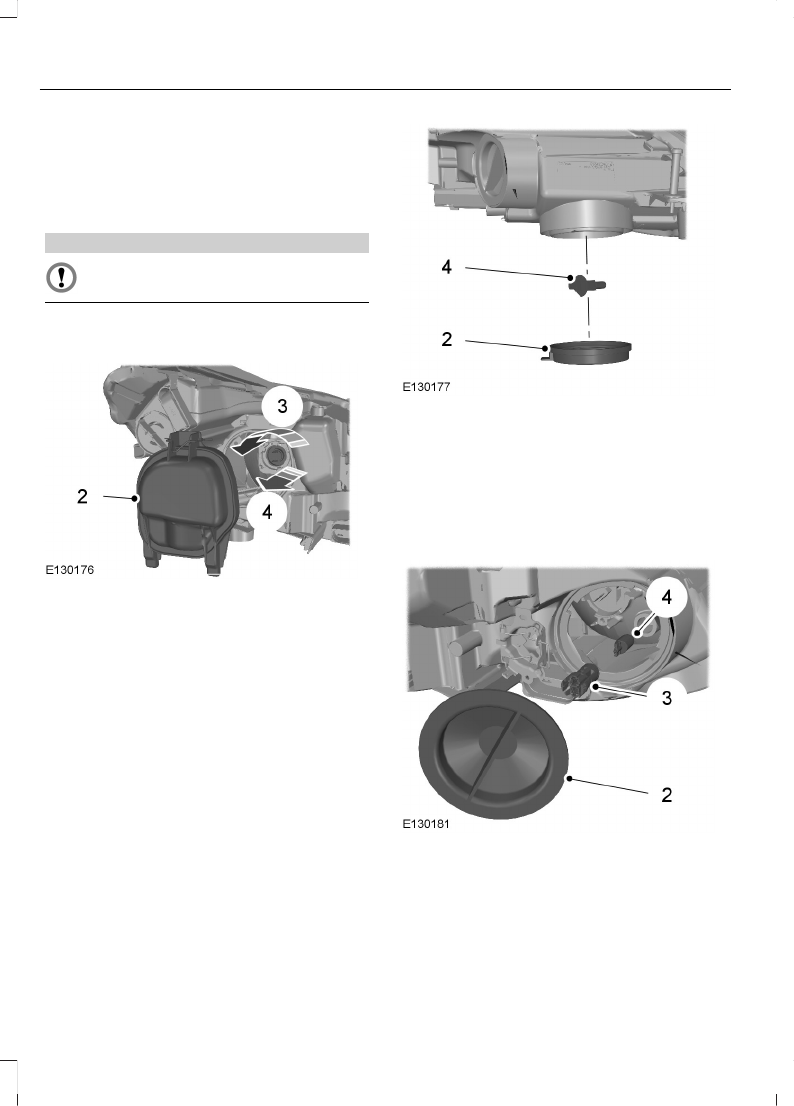 3

2

4

E130176

4

2

E130177

4

3

2

E130181