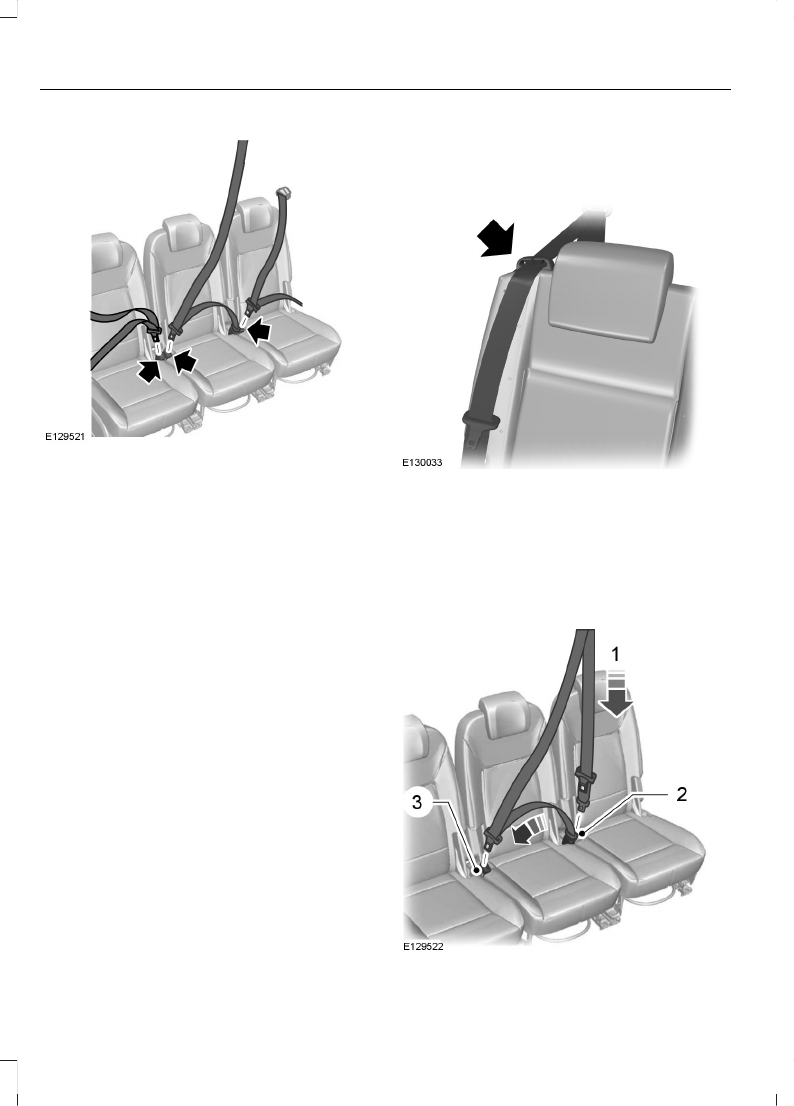 E129521

E130033

1

2

3

E129522