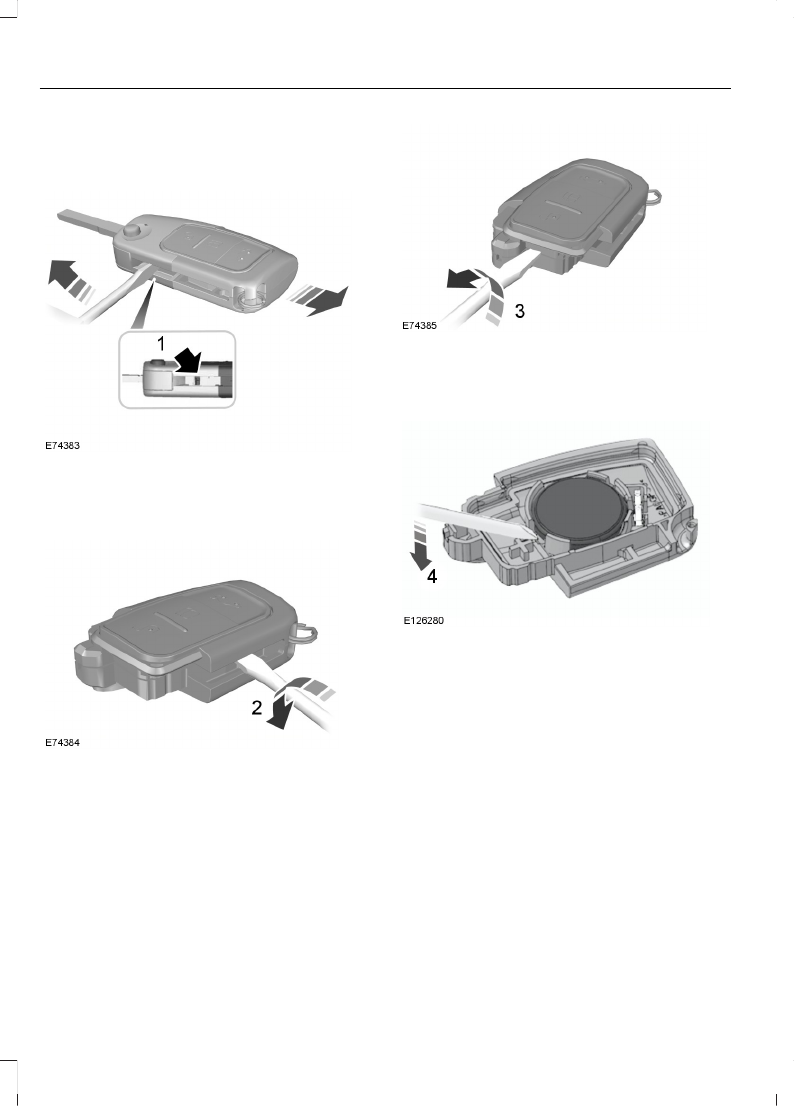 1

E74383

2

E74384

3

E74385

4

E126280