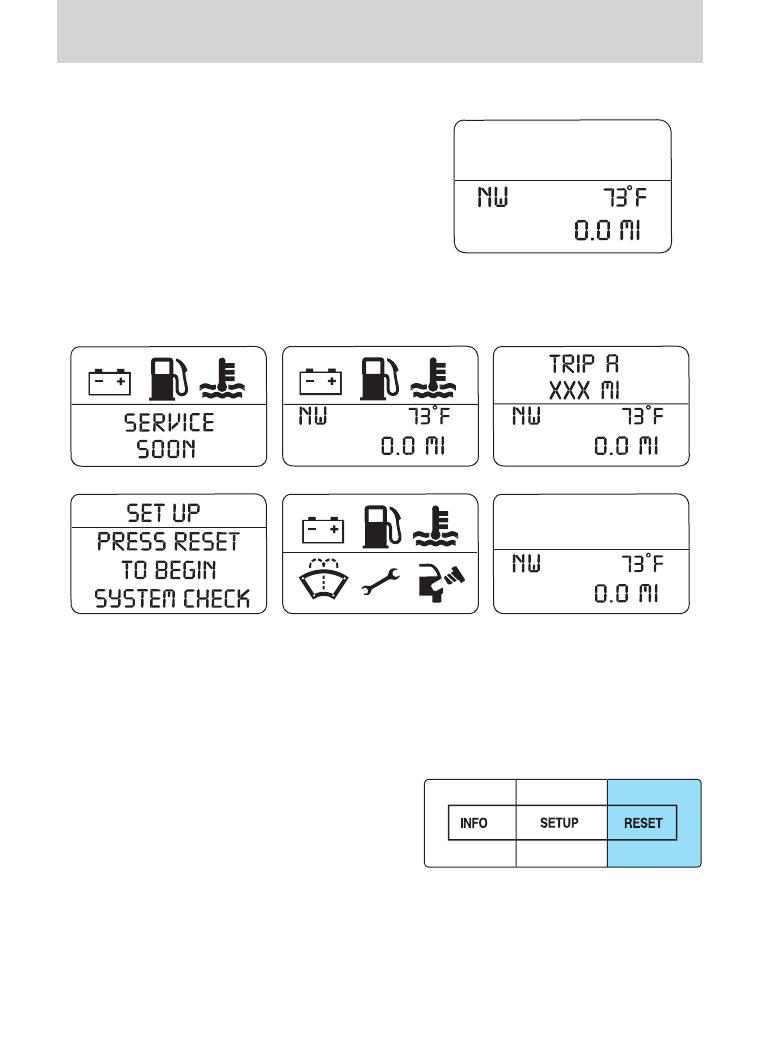 NW 73°F
0.0 MI

SERVICE SOON

NW 73°F
0.0 MI

TRIP A
XXX MI
NW 73°F
0.0 MI

SET UP
PRESS RESET TO BEGIN SYSTEM CHECK

NW 73°F
0.0 MI

INFO
SETUP
RESET