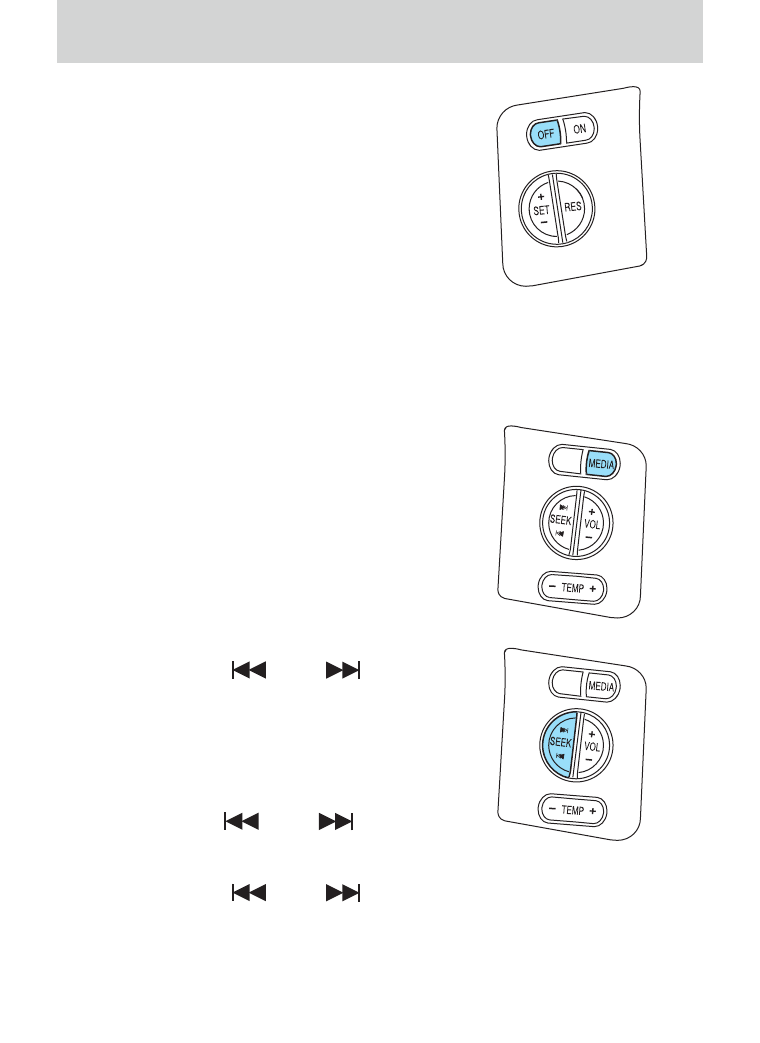 OFF
ON
+
SET
−
RES

MEDIA
SEEK
+
VOL
−
− TEMP +

MEDIA
SEEK
+
VOL
−
− TEMP +