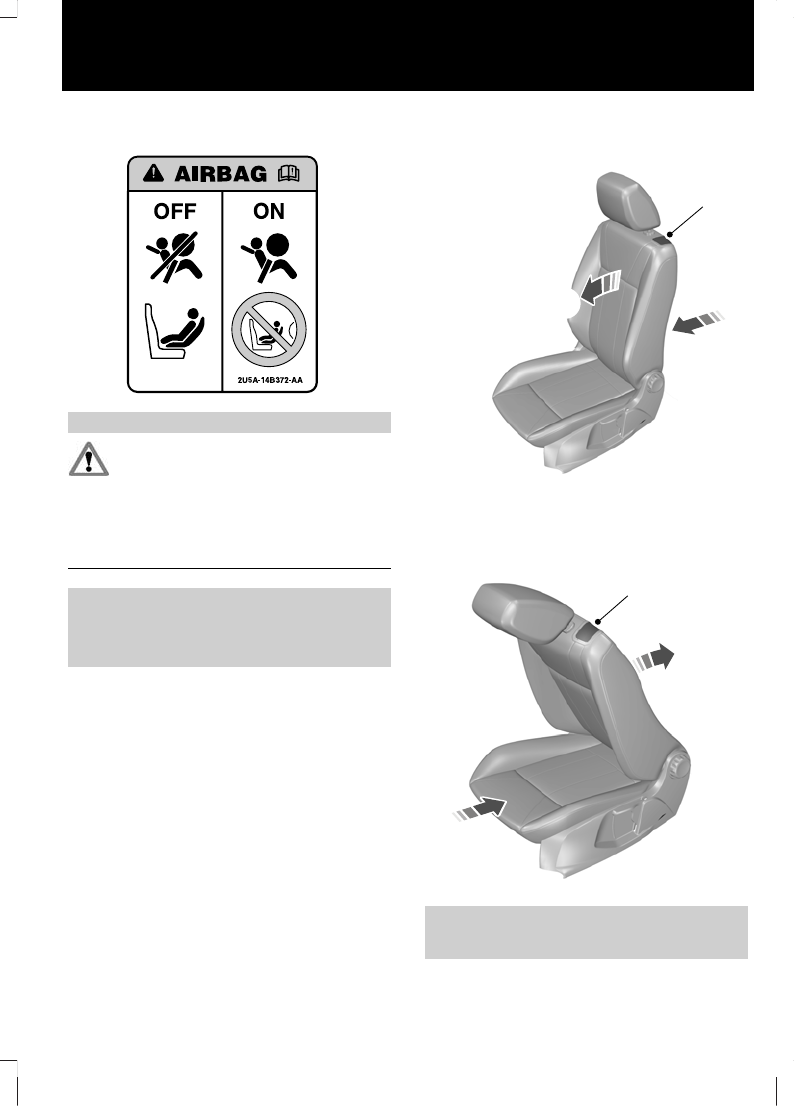 AIRBAG

OFF

ON

2U5A-14B372-AA