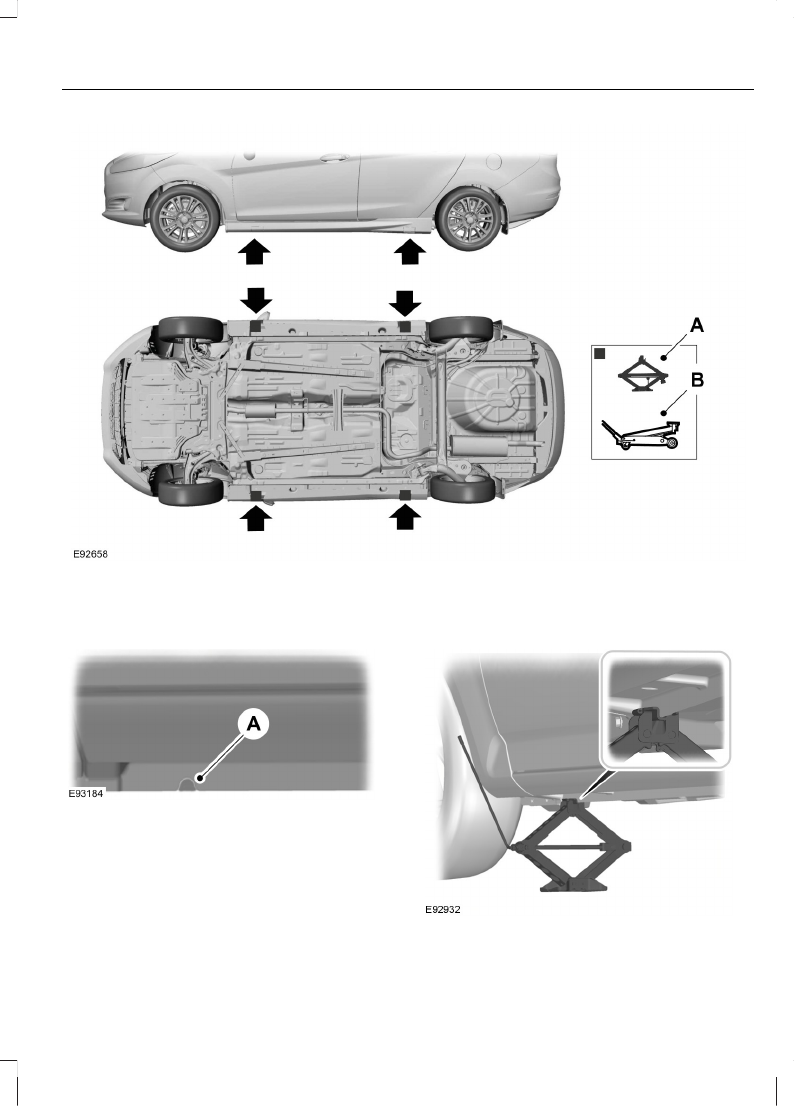 A

B

E92658

A

E93184

E92932