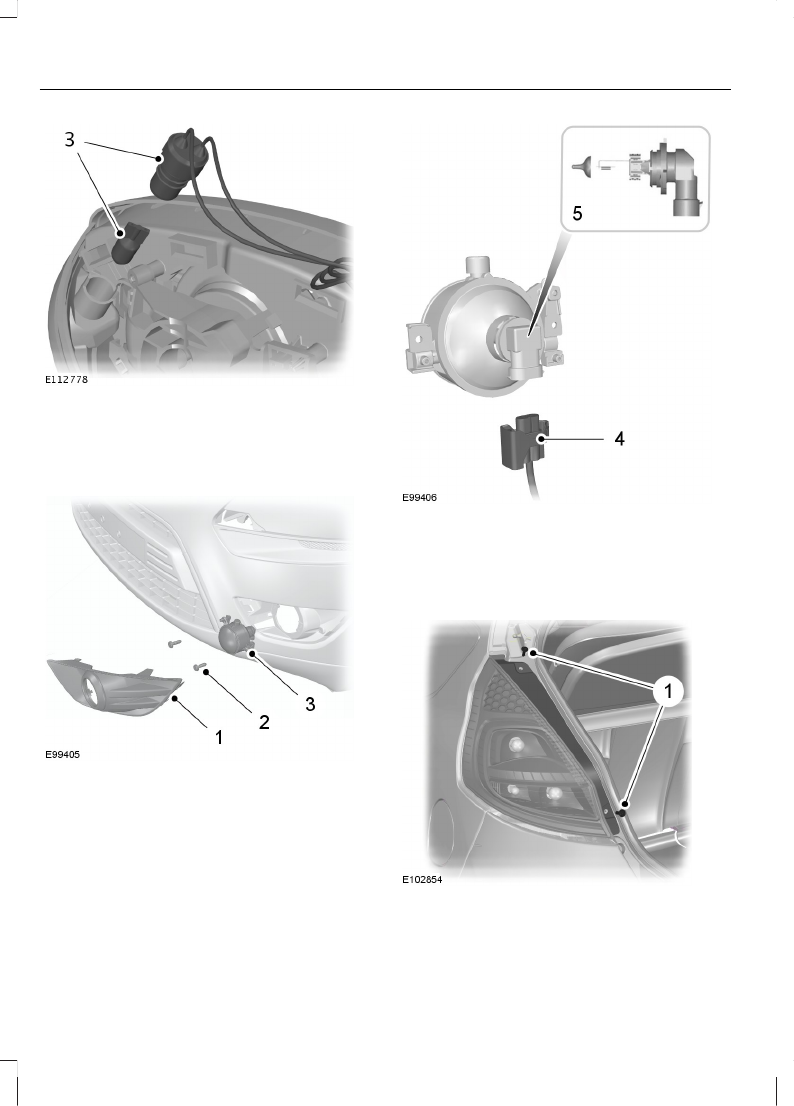 3

E112778

3
2
1

E99405

5

4

E99406

1

E102854