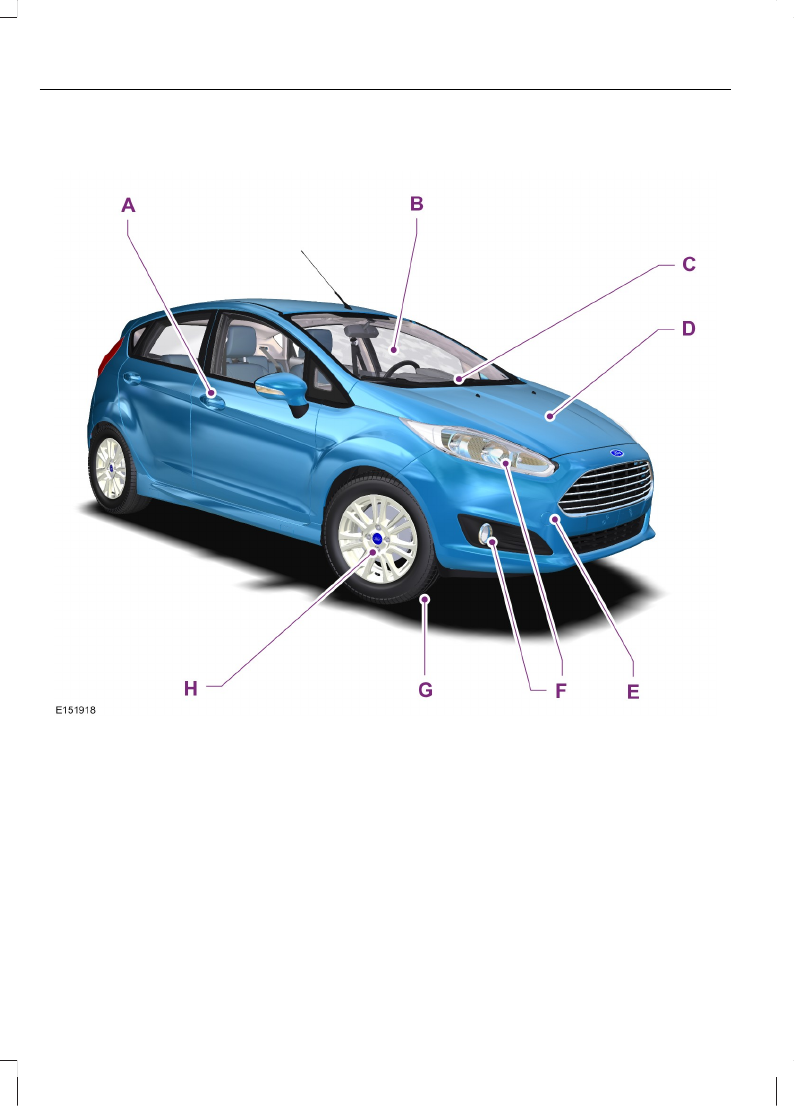 A
B
C
D
H
G
F
E
E151918