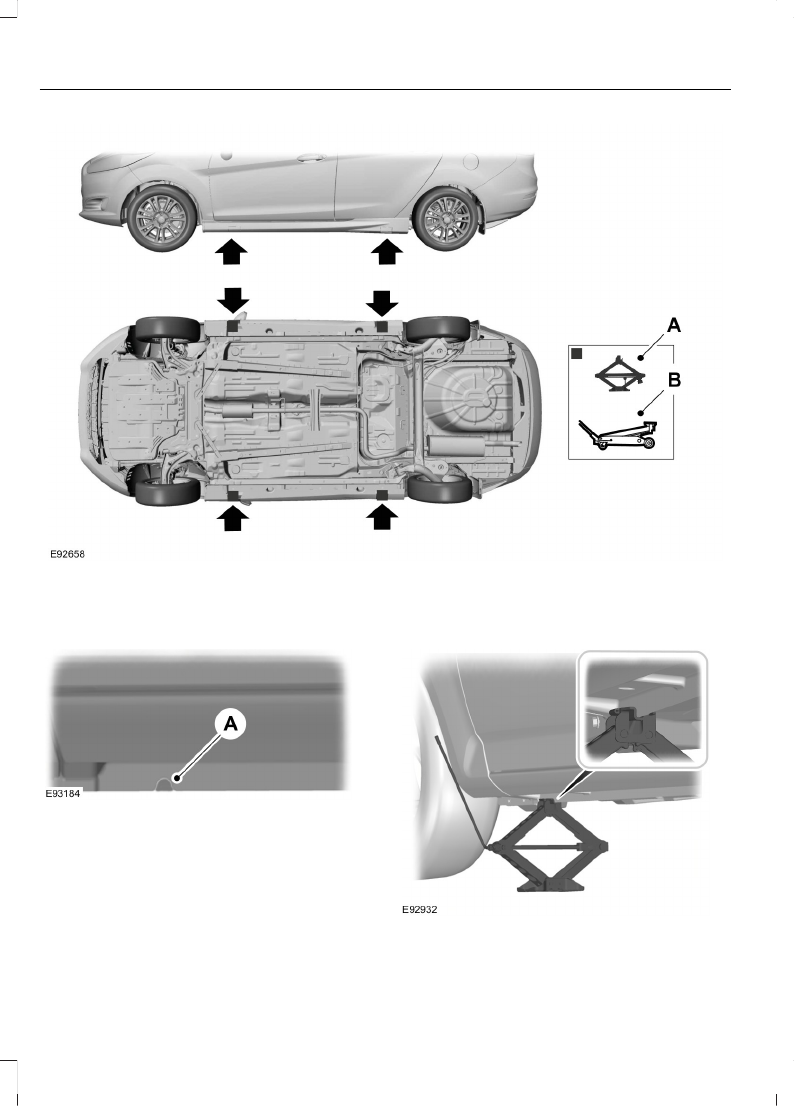 A

B

E92658

A

E93184

E92932