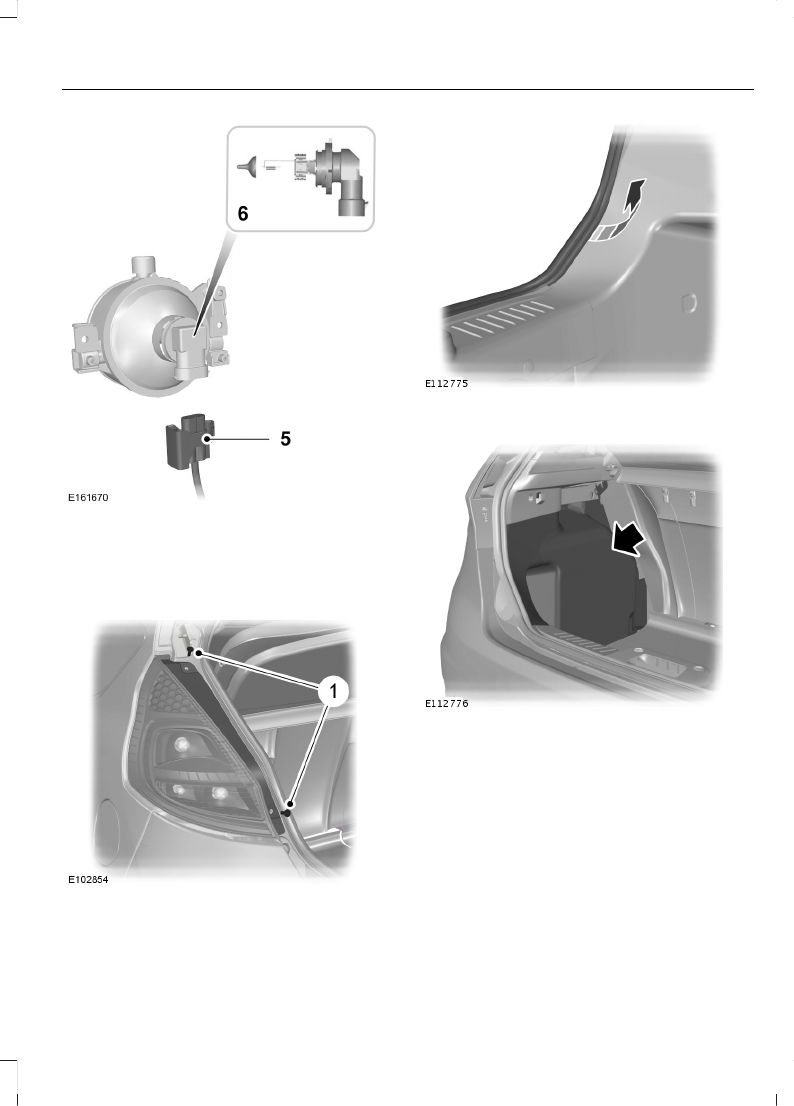 6

5

E161670

1

E102854

E112775

E112776