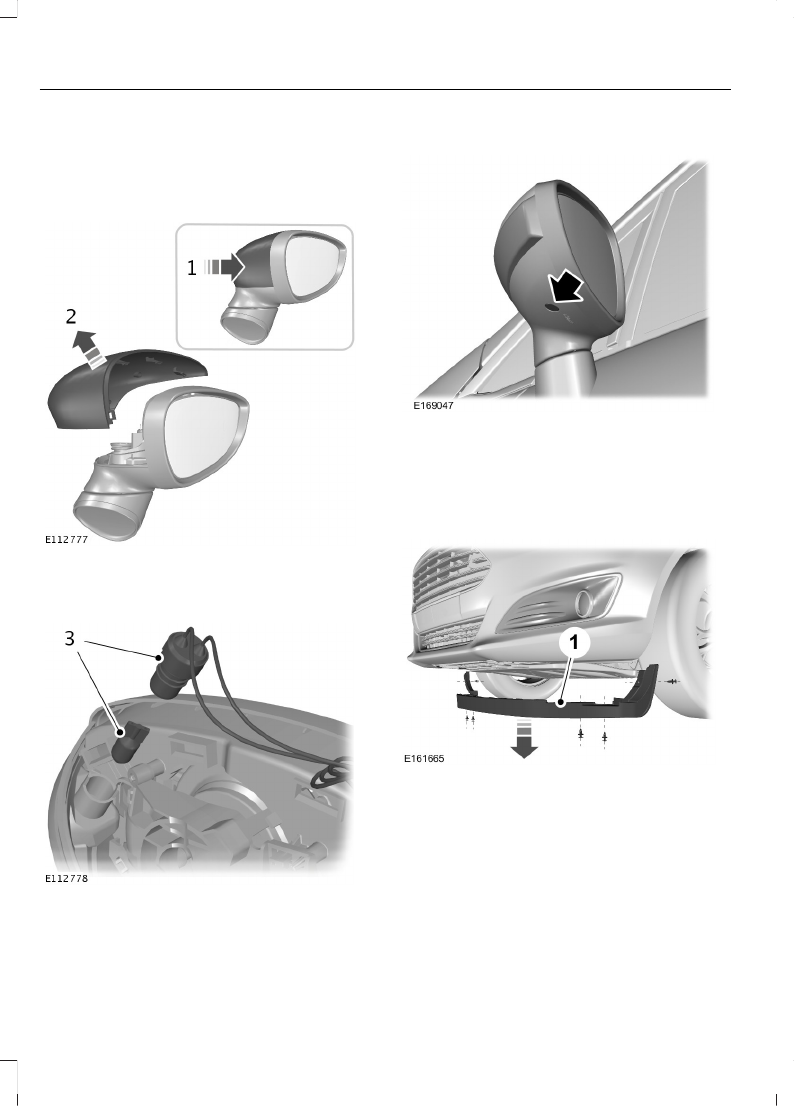 1

2

E112777

3

E112778

E169047

1

E161665