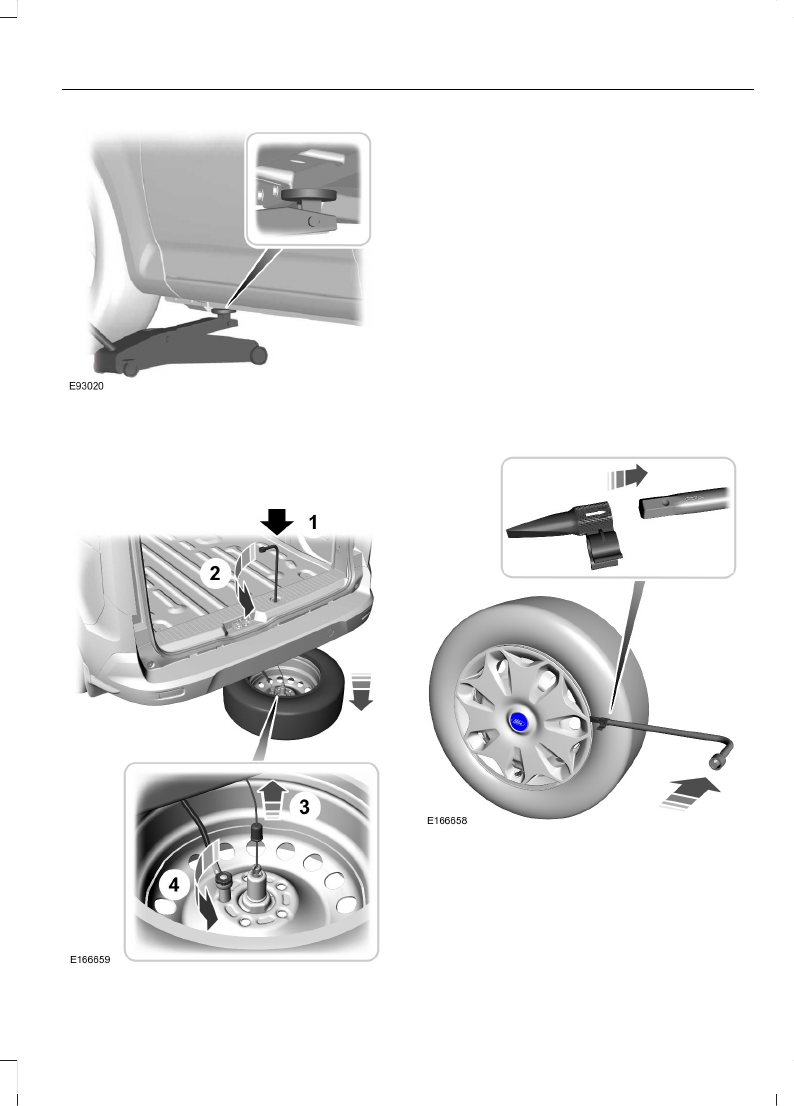 E93020

1

2

3

4

E166659

E166658