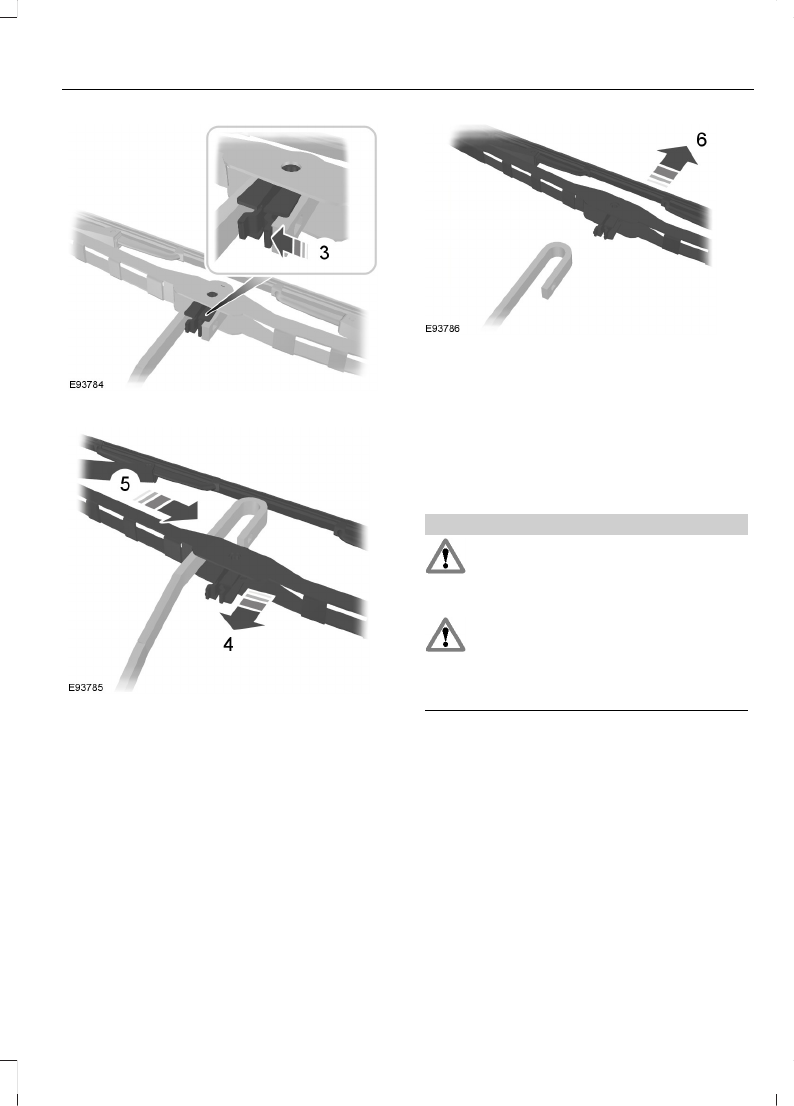 3

E93784

5

4

E93785

6

E93786