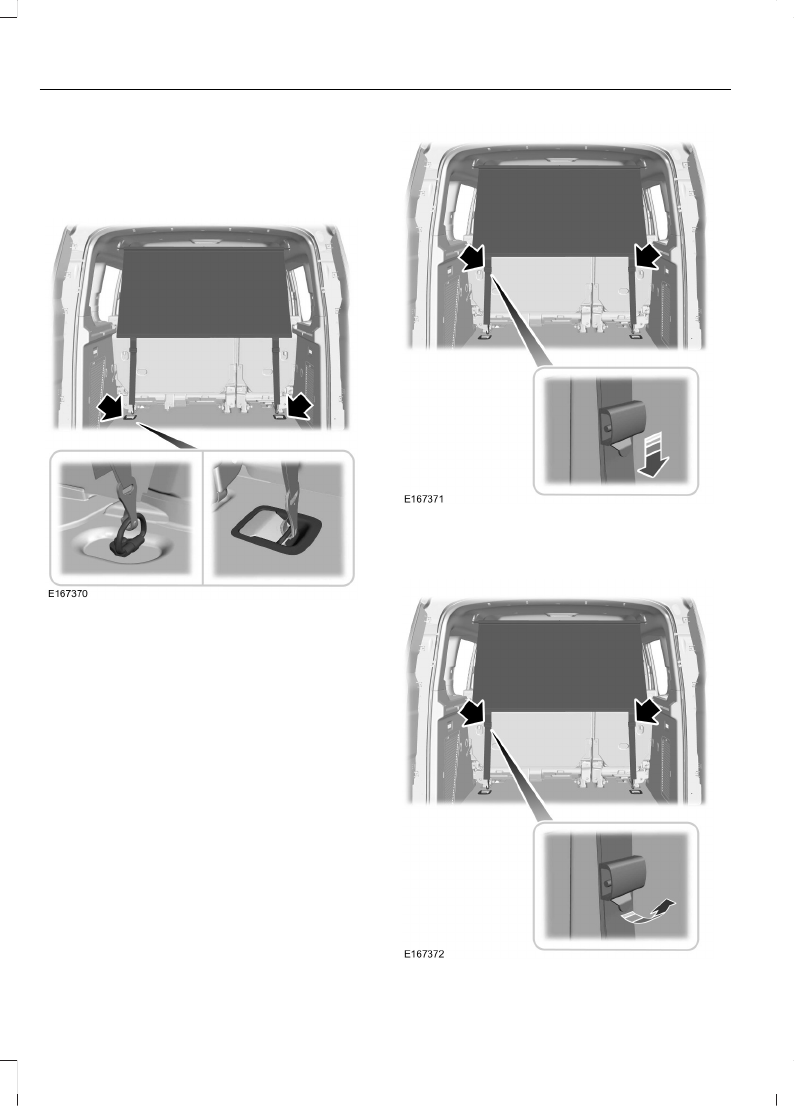 E167370

E167371

E167372