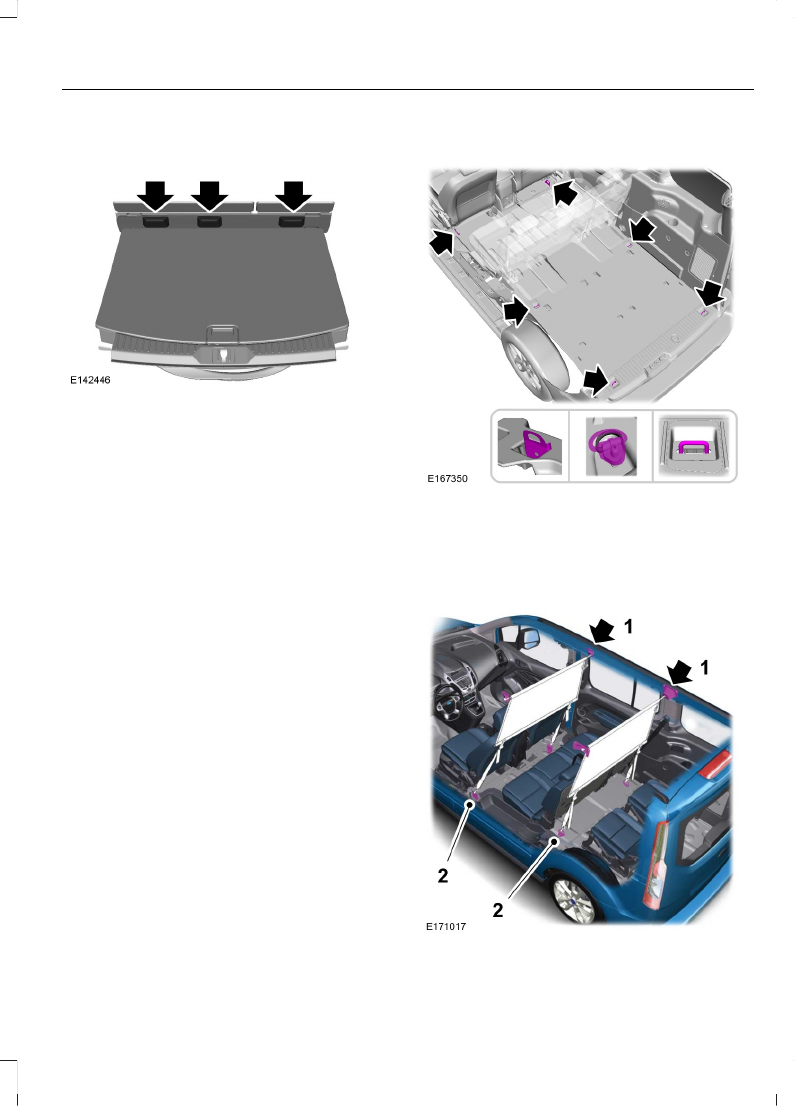 E142446

E167350

1

1

2

2

E171017