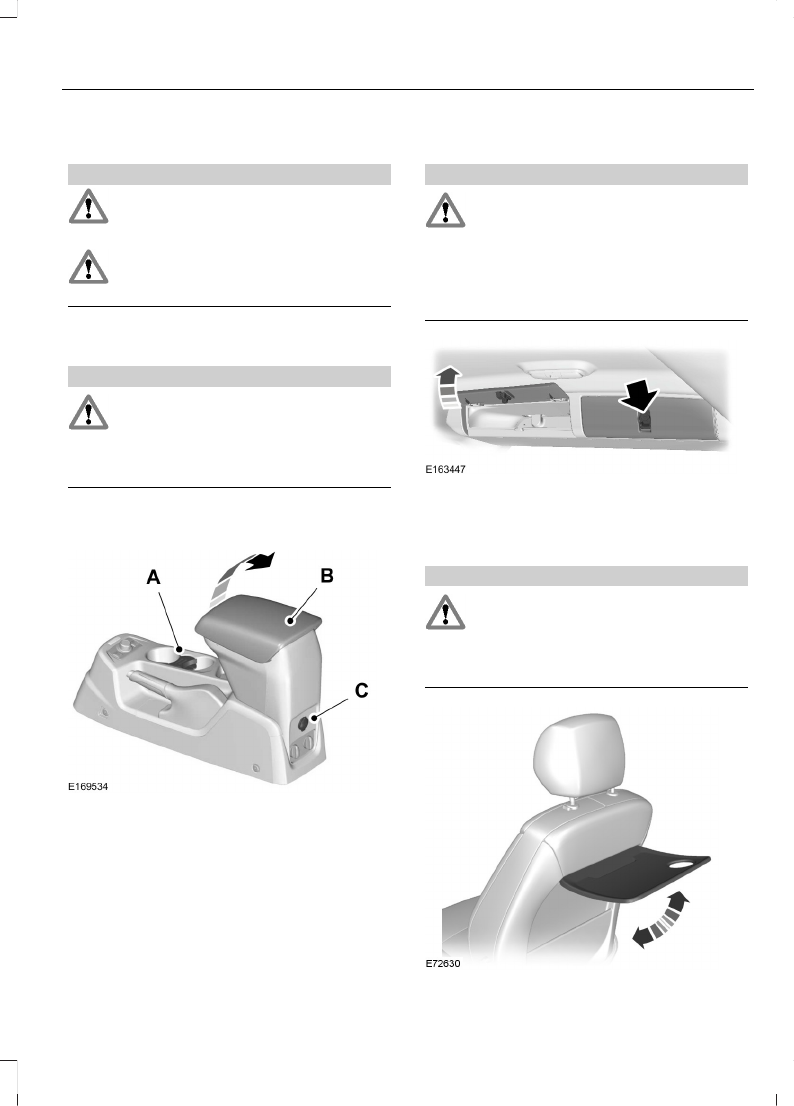 A

B

C

E169534

E163447

E72630