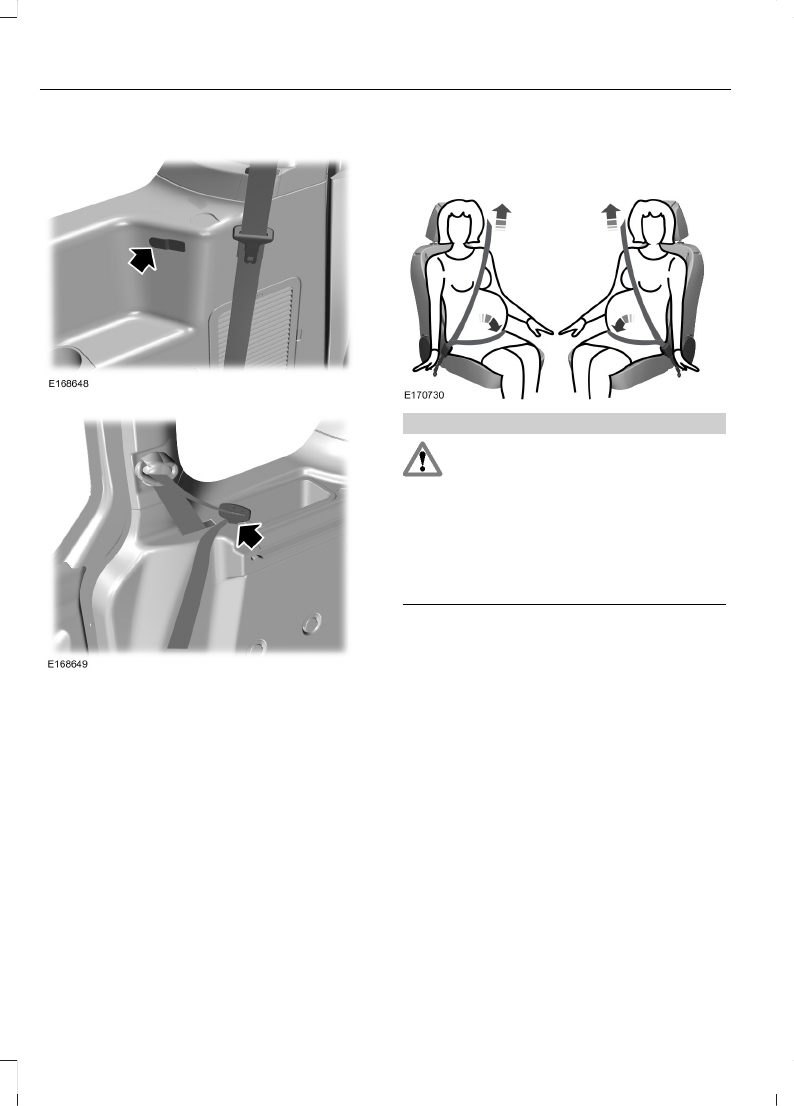 E168648

E168649

E170730